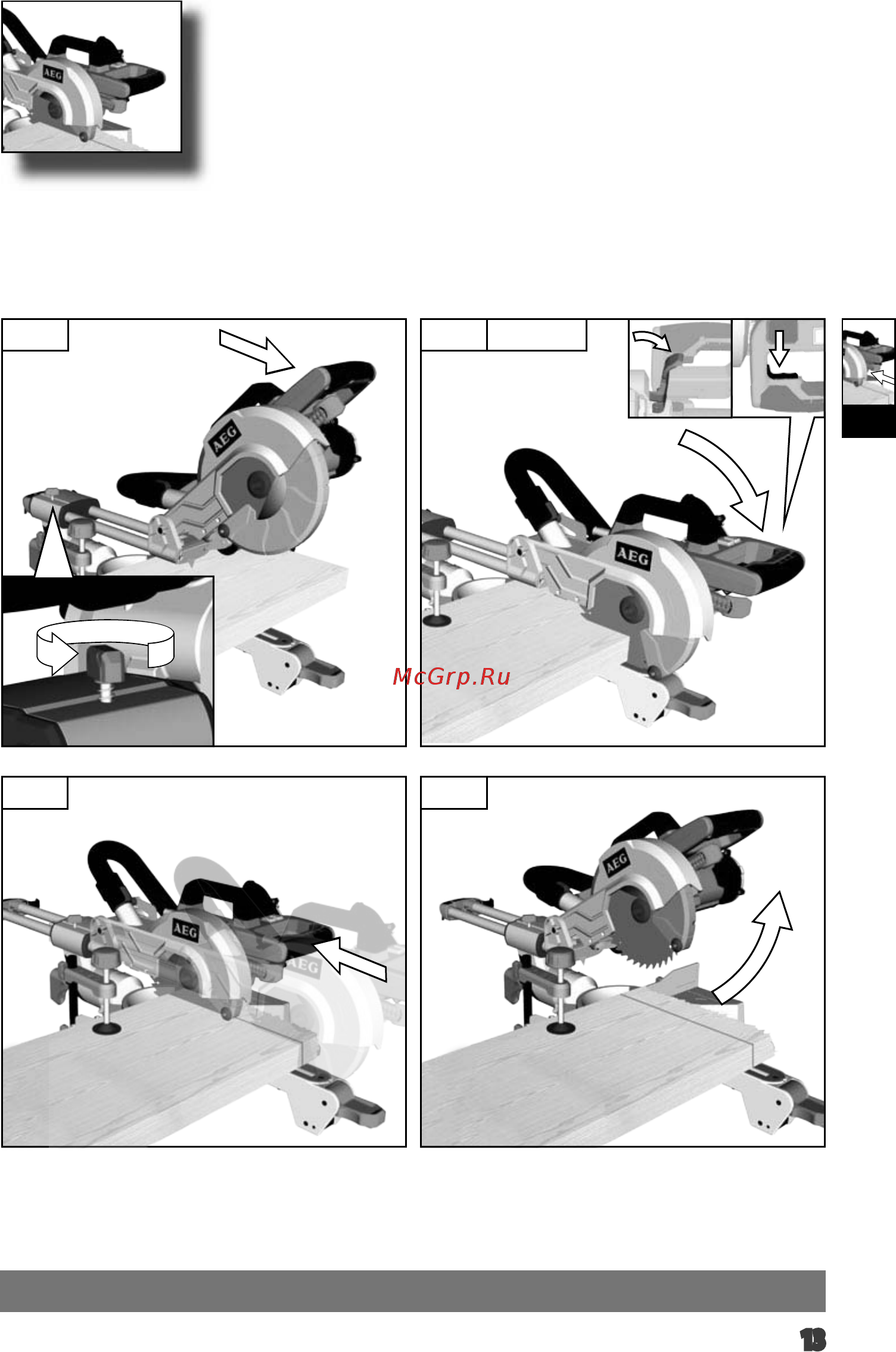 AEG

AEG

AEG

McGrp.Ru

AEG

AEG

AEG

13