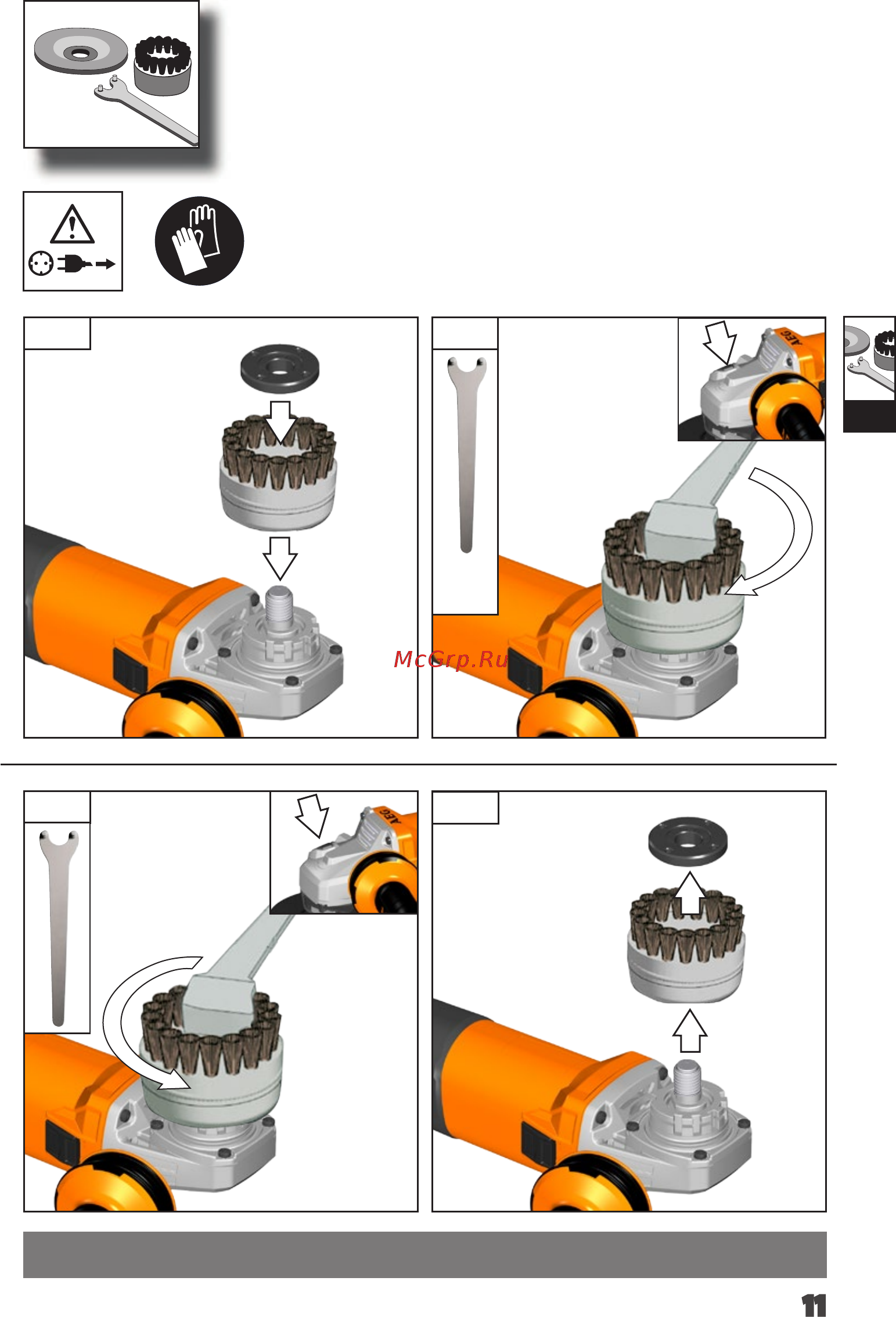 AEG

McGrp.Ru

AEG

11