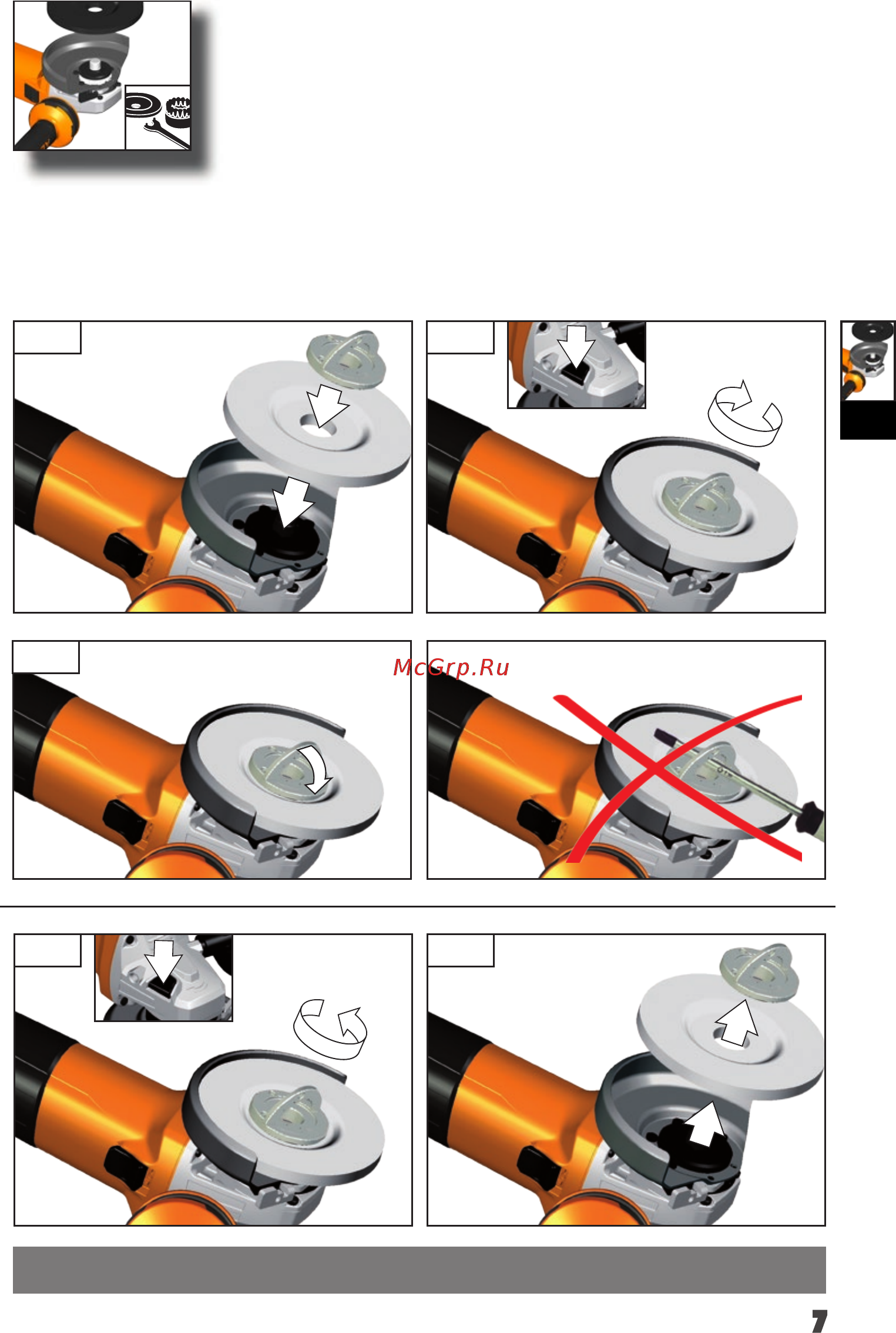 McGrp.Ru

7