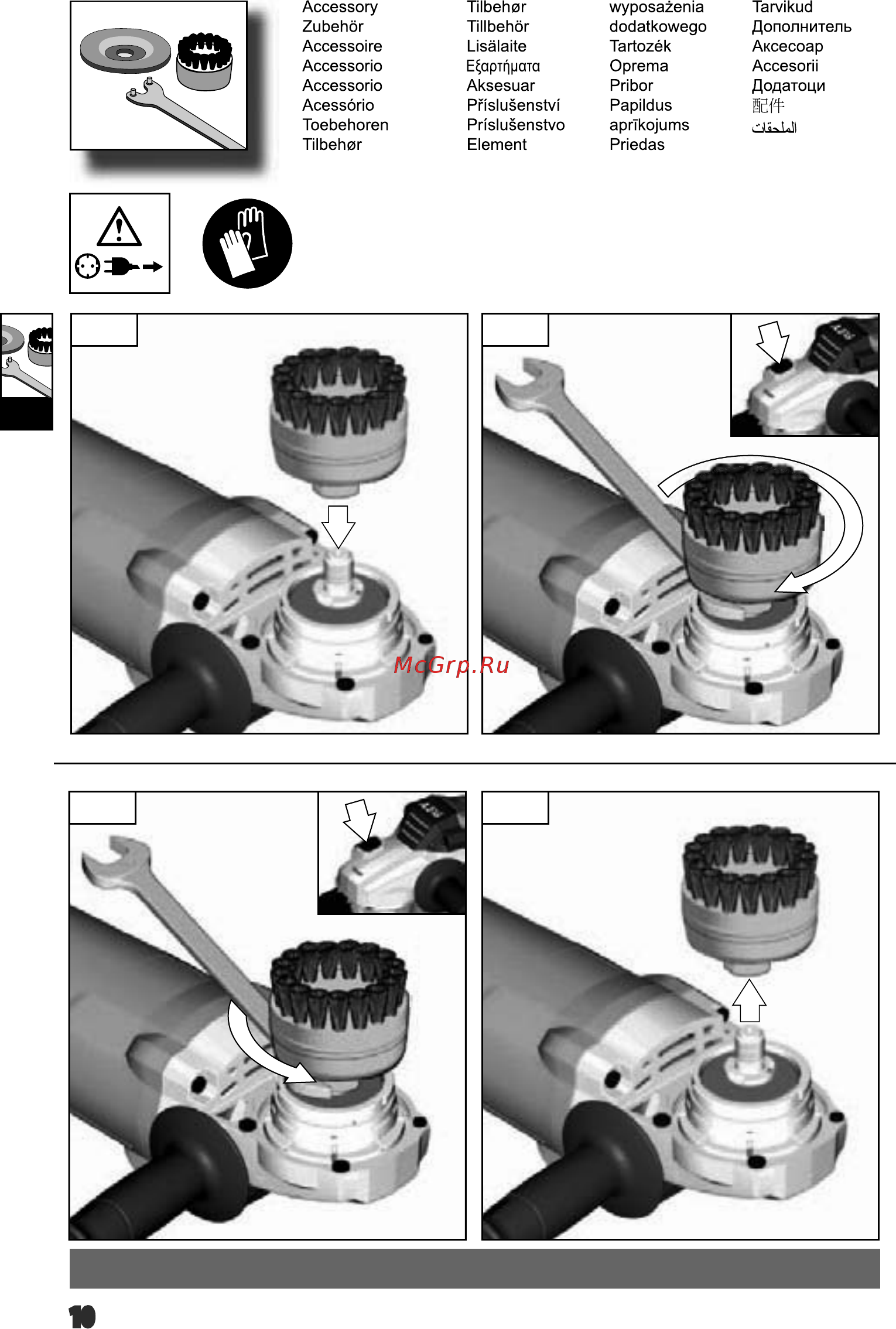 Accessory
Zubehör
Accessoire
Accessorio
Accessorio
Acessório
Toebehoren
Tilbehør

Tilbehør
Tillbehör
Lisälaite
Εξαρτήματα
Aksesuar
Příslušenství
Príslušenstvo
Element

wyposażenia
dodatkowego
Tartozék
Oprema
Pribor
Papildus
aprīkojums
Priedas

Tarvikud
Дополнитель
Аксесоар
Accesorii
Додатоци
配件
الملحقات

McGrp.Ru

10