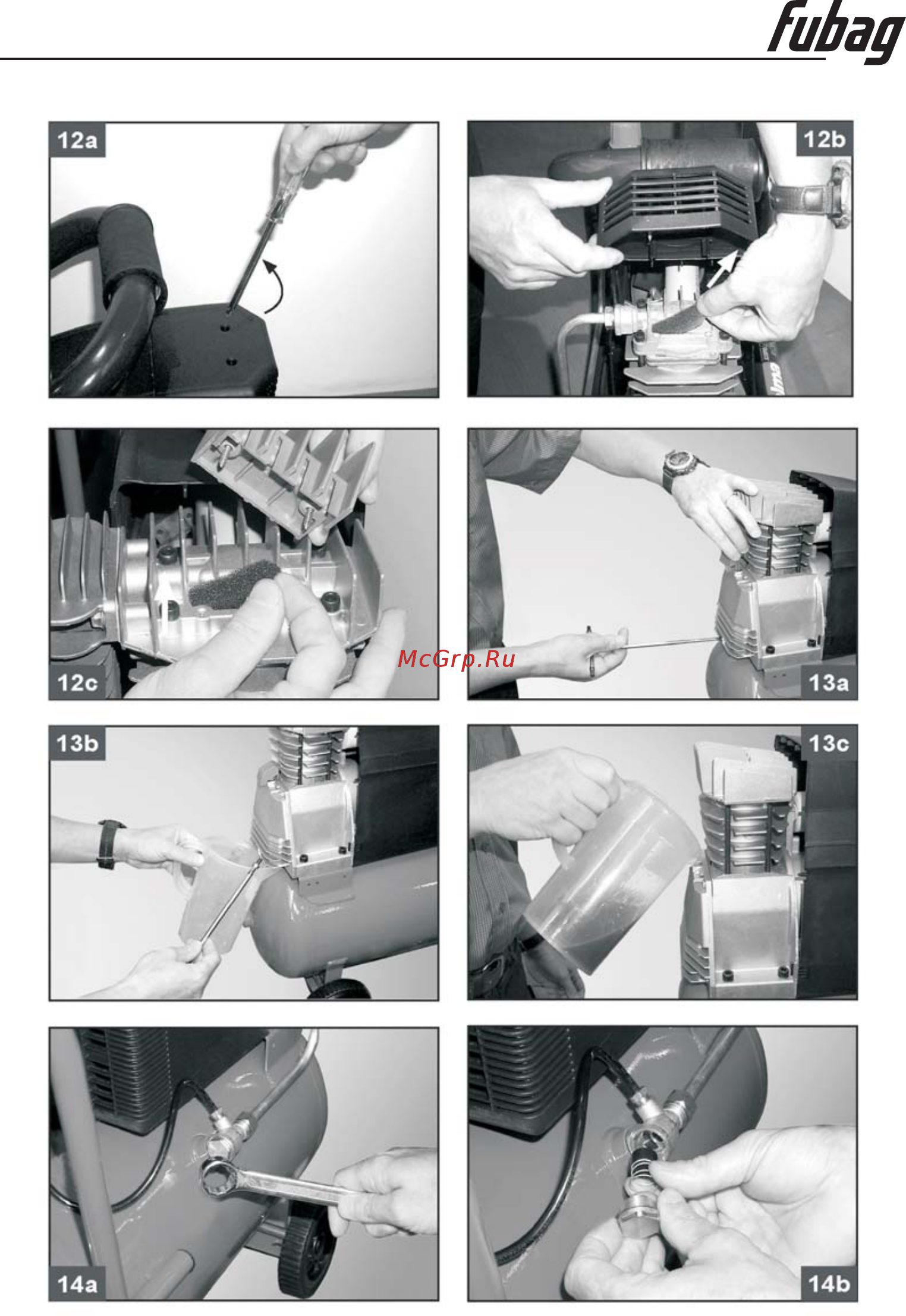 fubag

12a

12b

12c

McGrp.Ru

13a

13b

13c

14a

14b