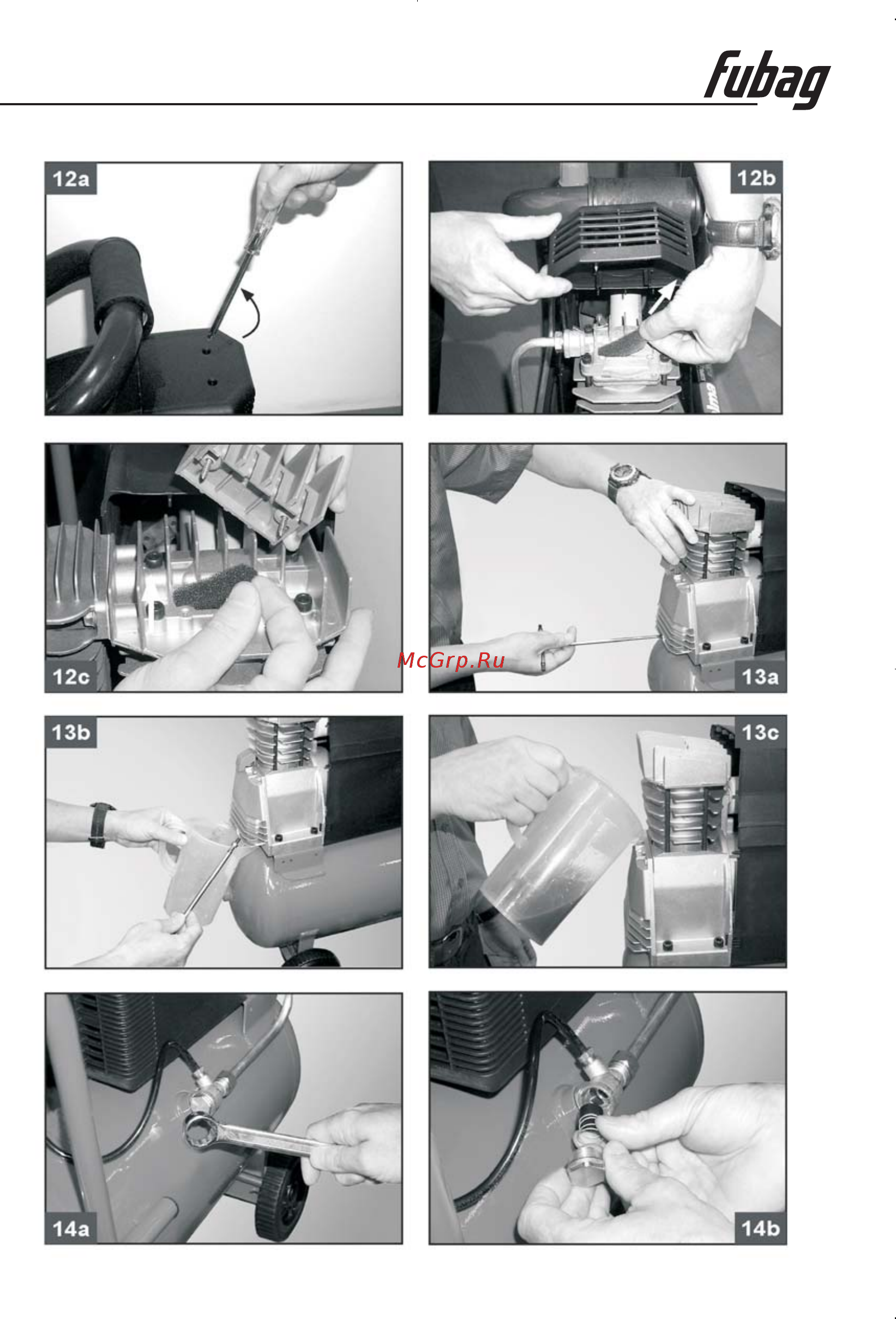 fubag

12a

12b

12c

McGrp.Ru

13a

13b

13c

14a

14b