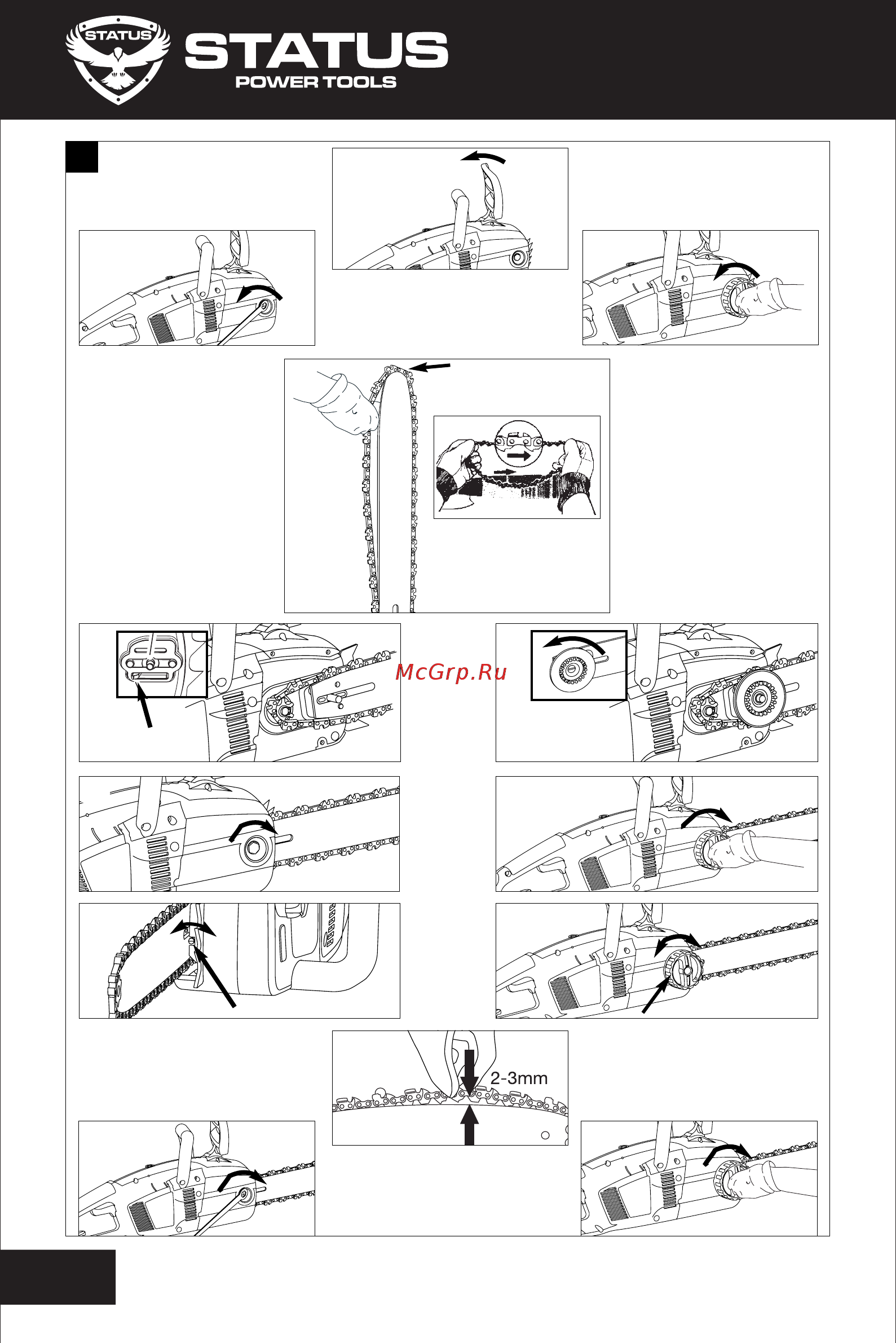 STATUS

STATUS
POWER TOOLS

McGrp.Ru

2-3mm