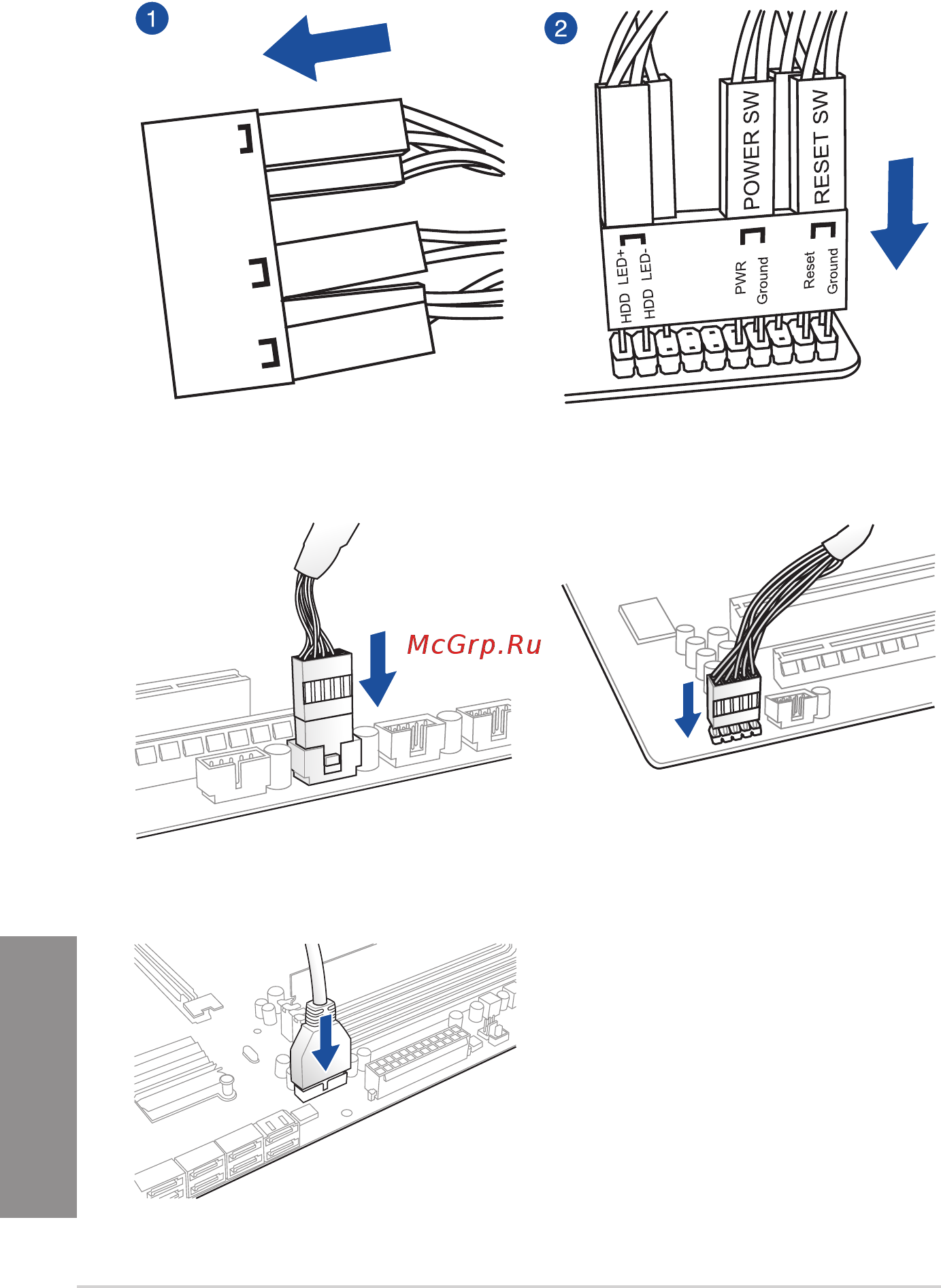 1

2

POWER SW

RESET SW

HDD LED+

HDD LED-

PWR

Ground

Reset

Ground

McGrp.Ru