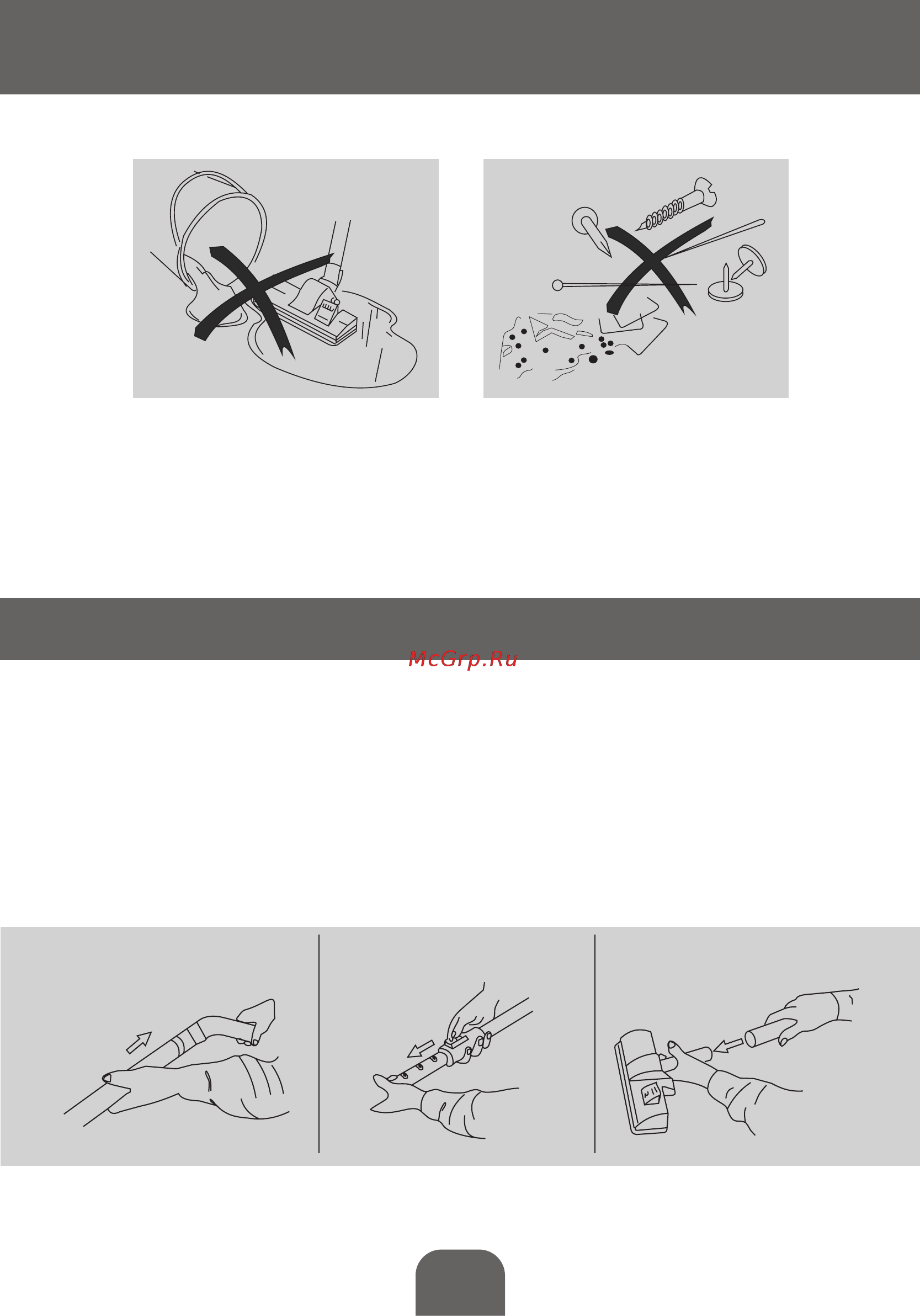 McGrp.Ru