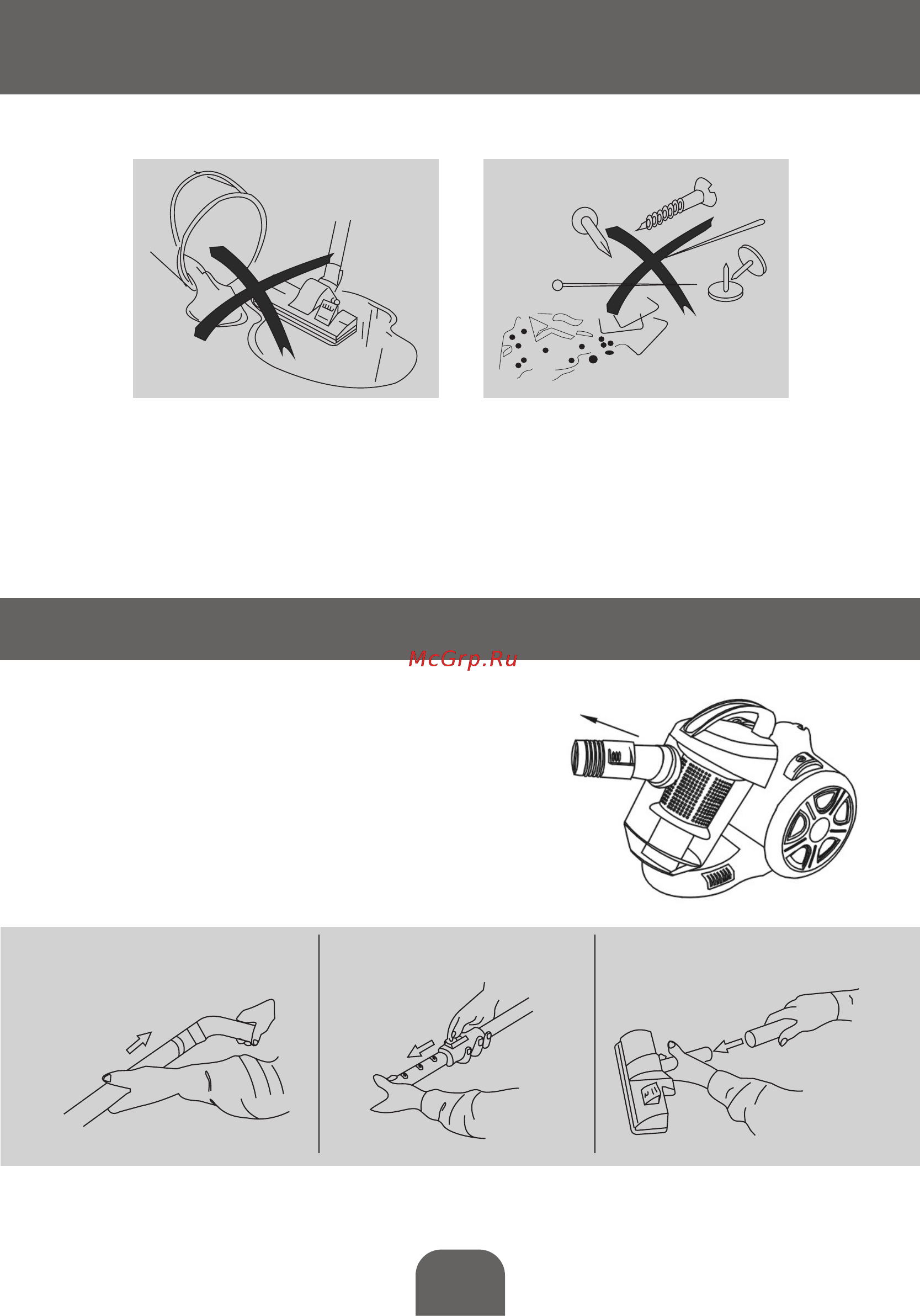 McGrp.Ru