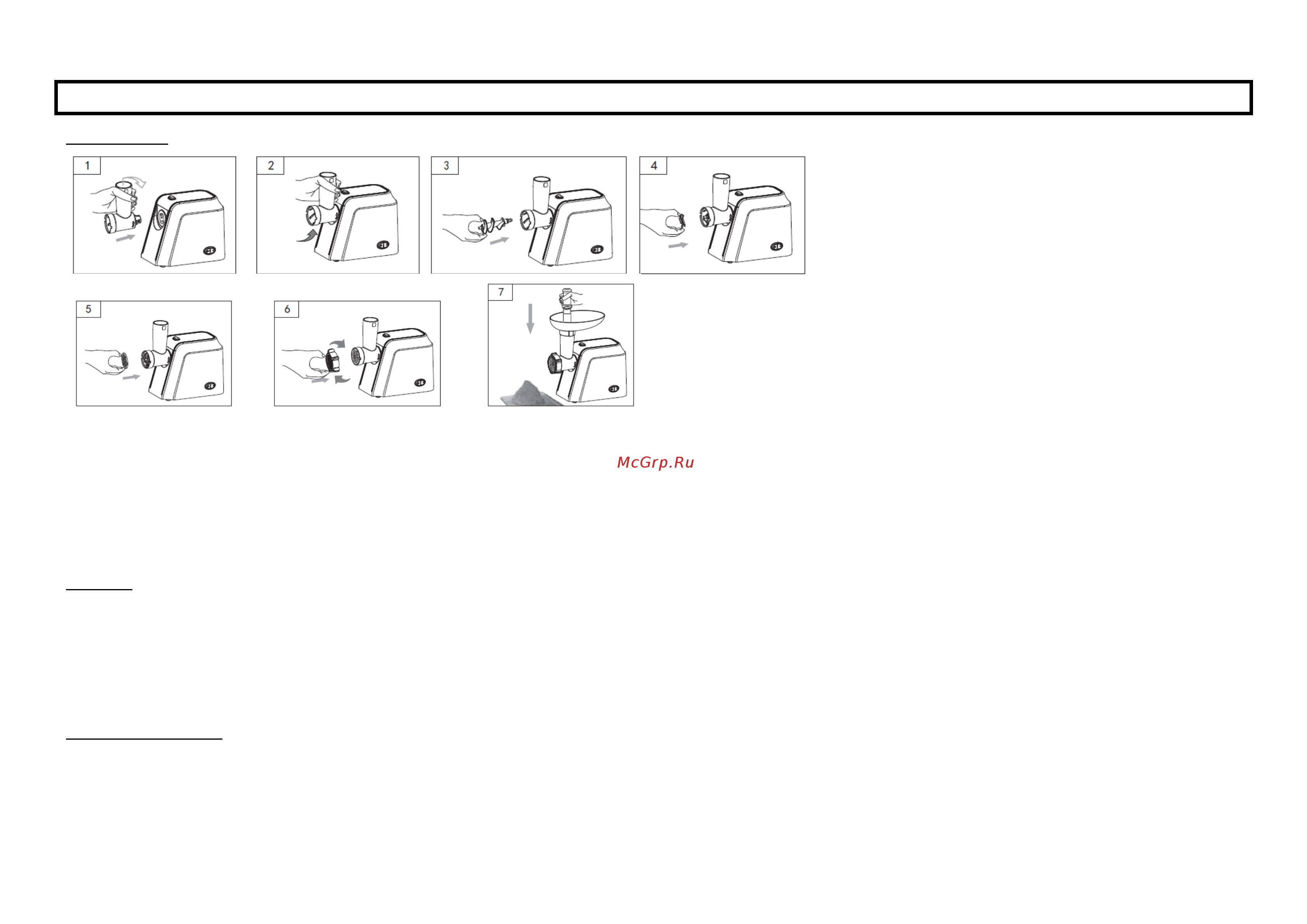 1

2

3

4

5

6

7

McGrp.Ru