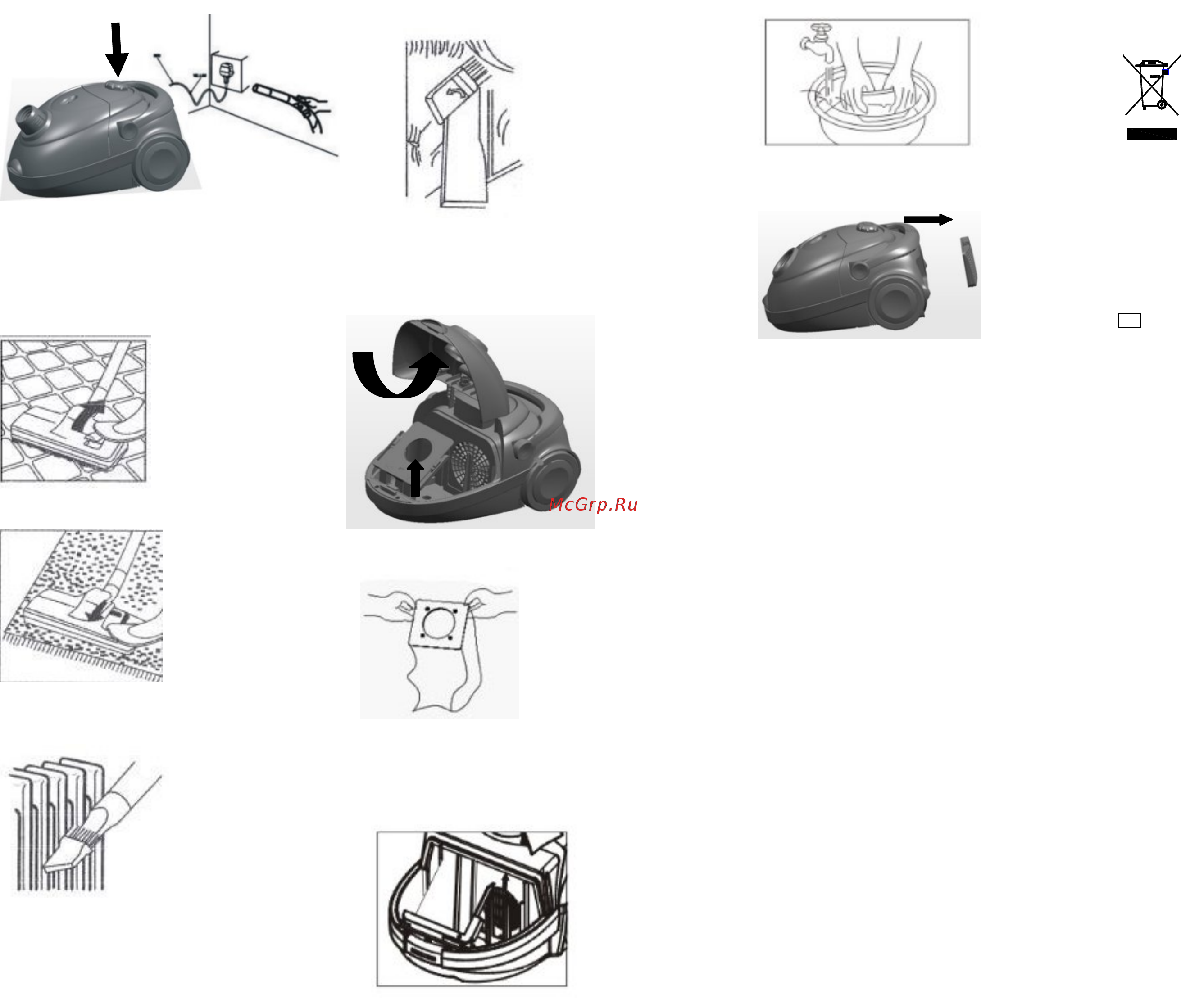 McGrp.Ru