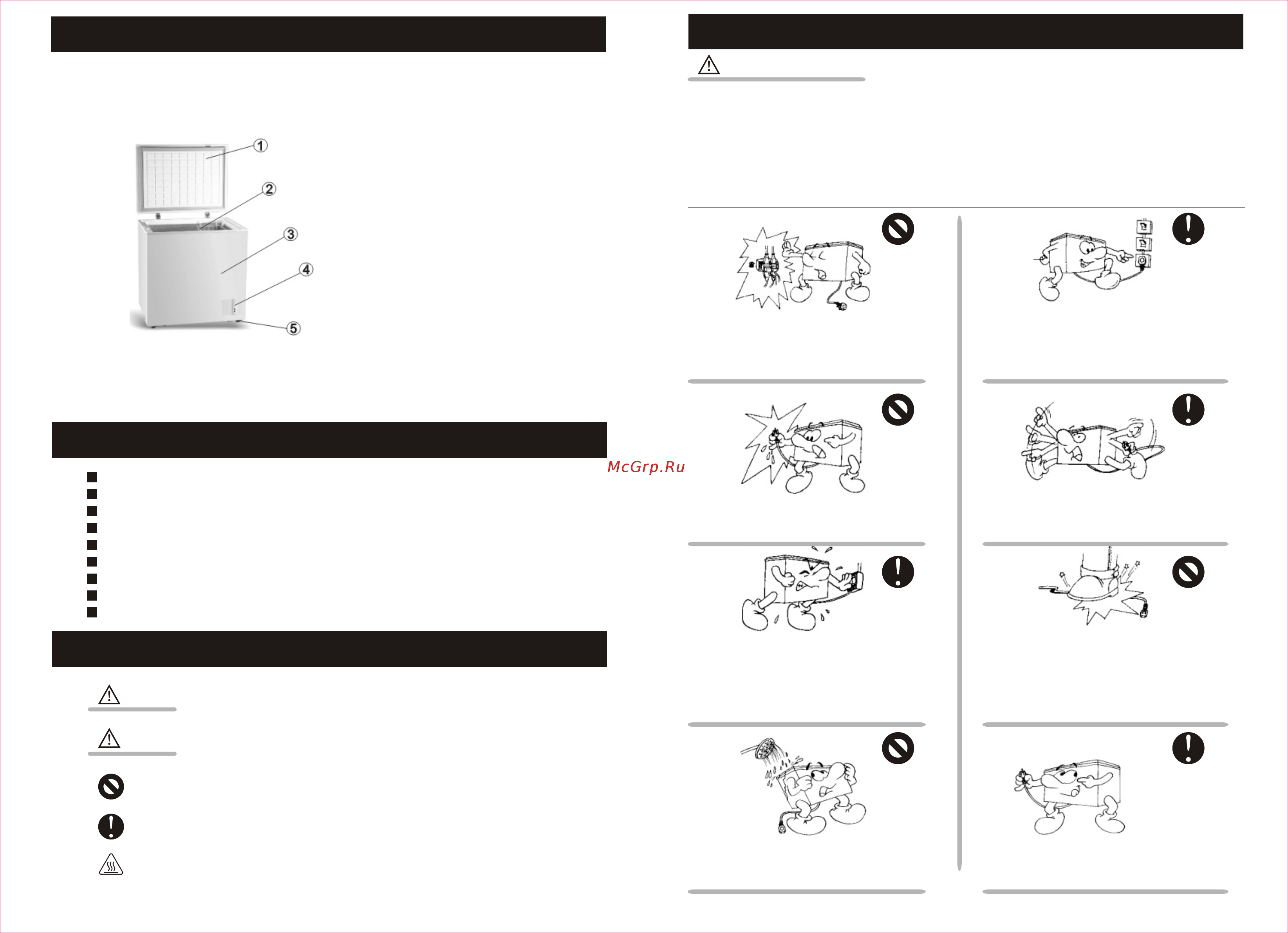 1
2
3
4
5

McGrp.Ru