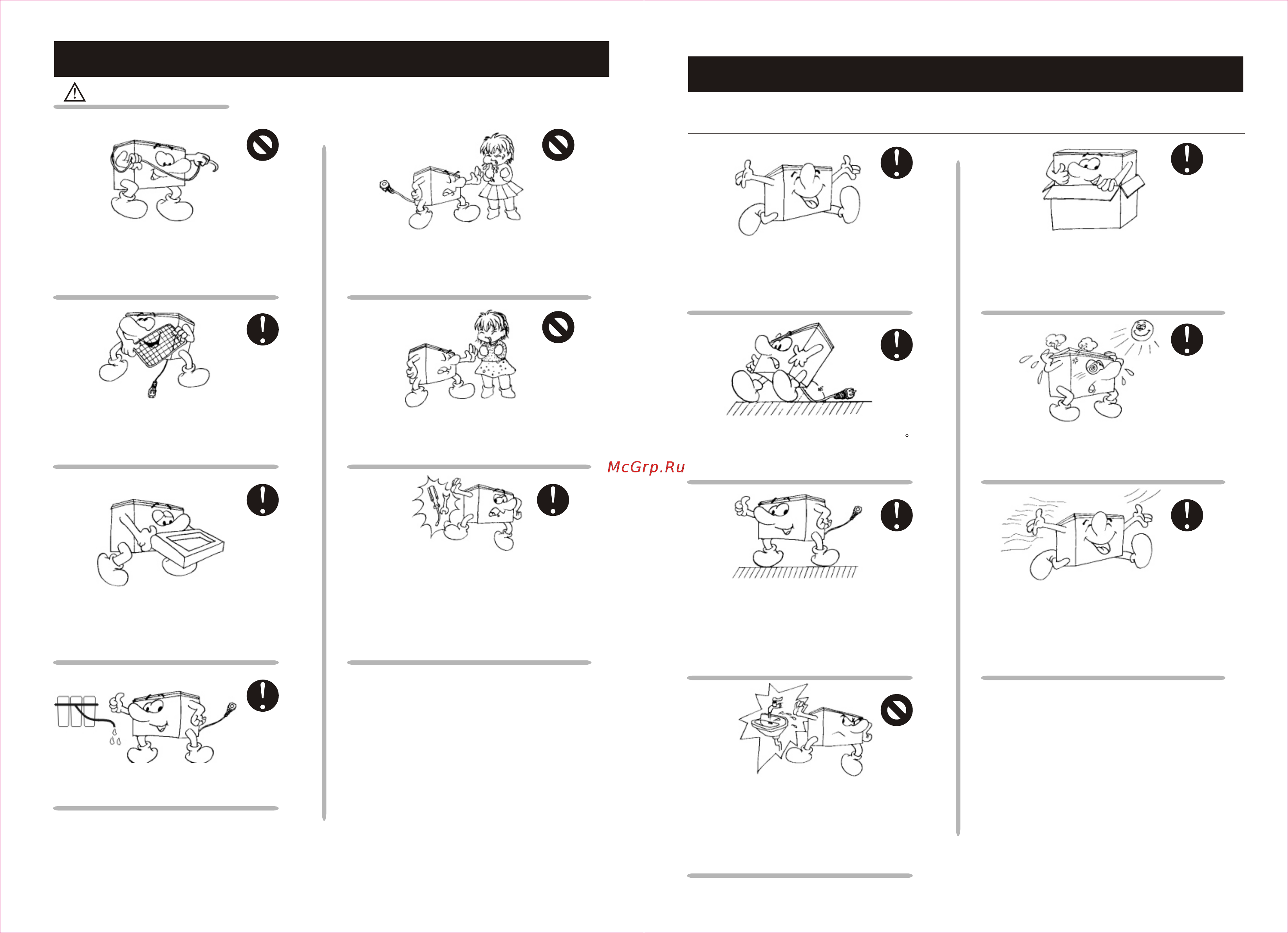 McGrp.Ru