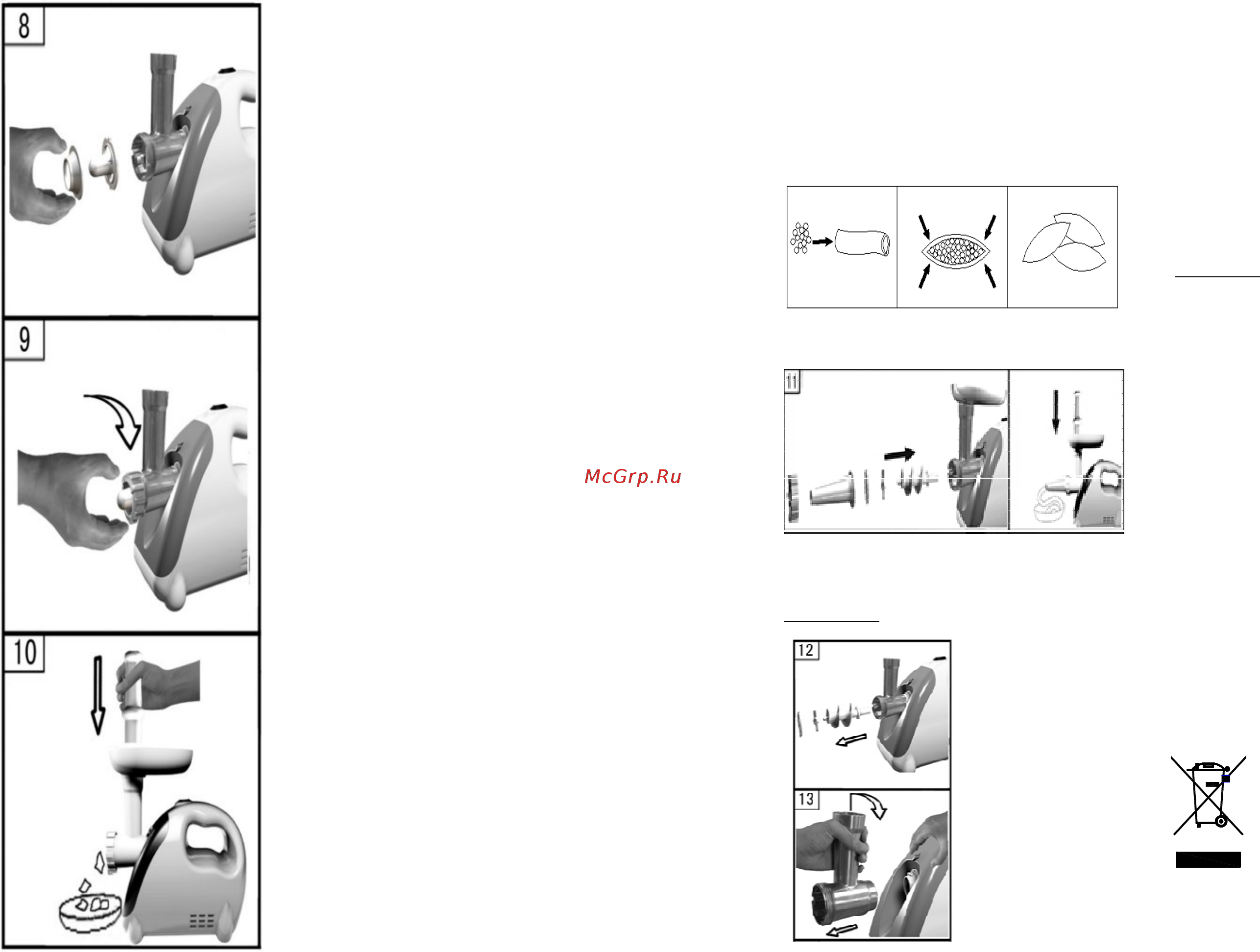 8

9

10

McGrp.Ru

11

12

13