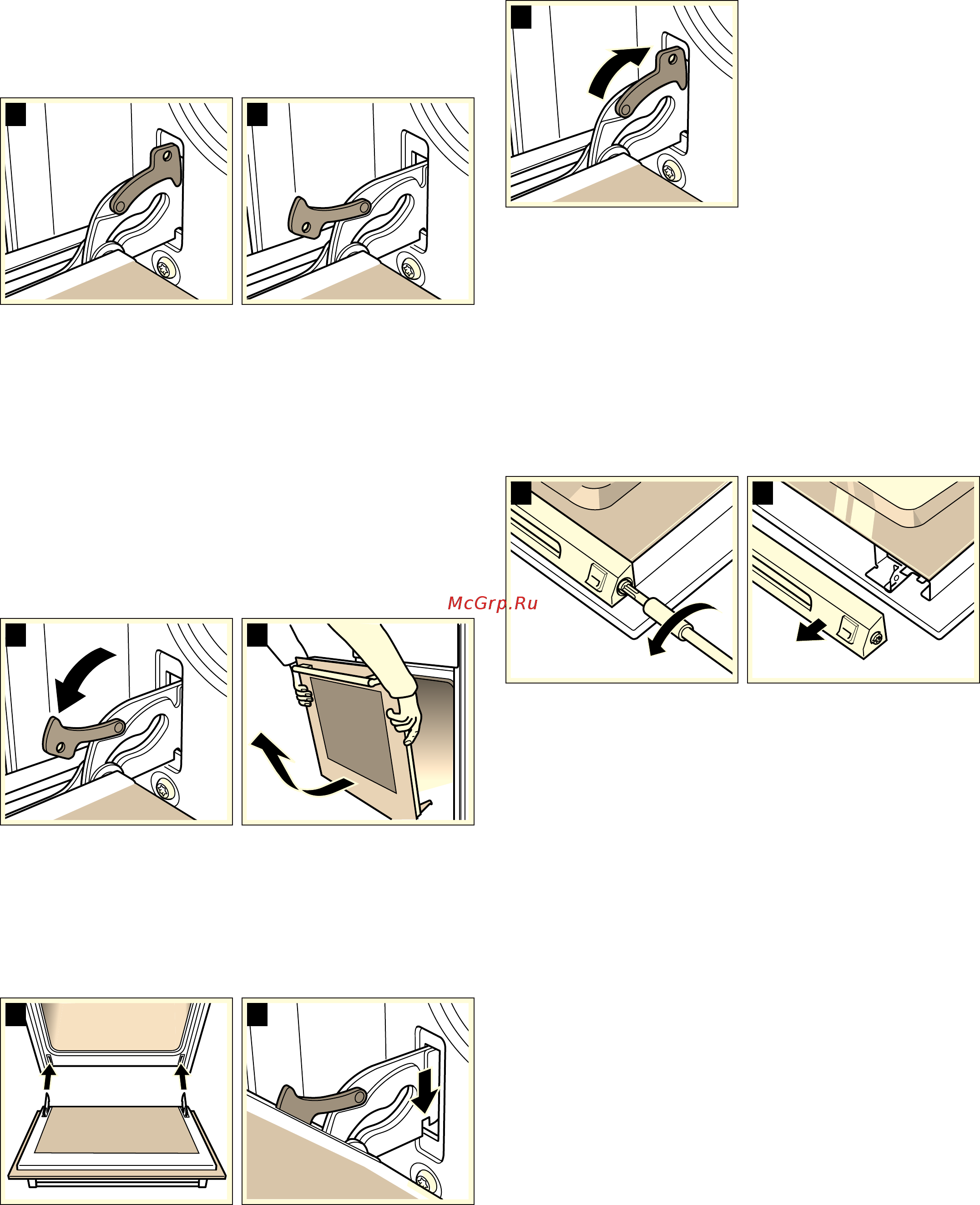 McGrp.Ru