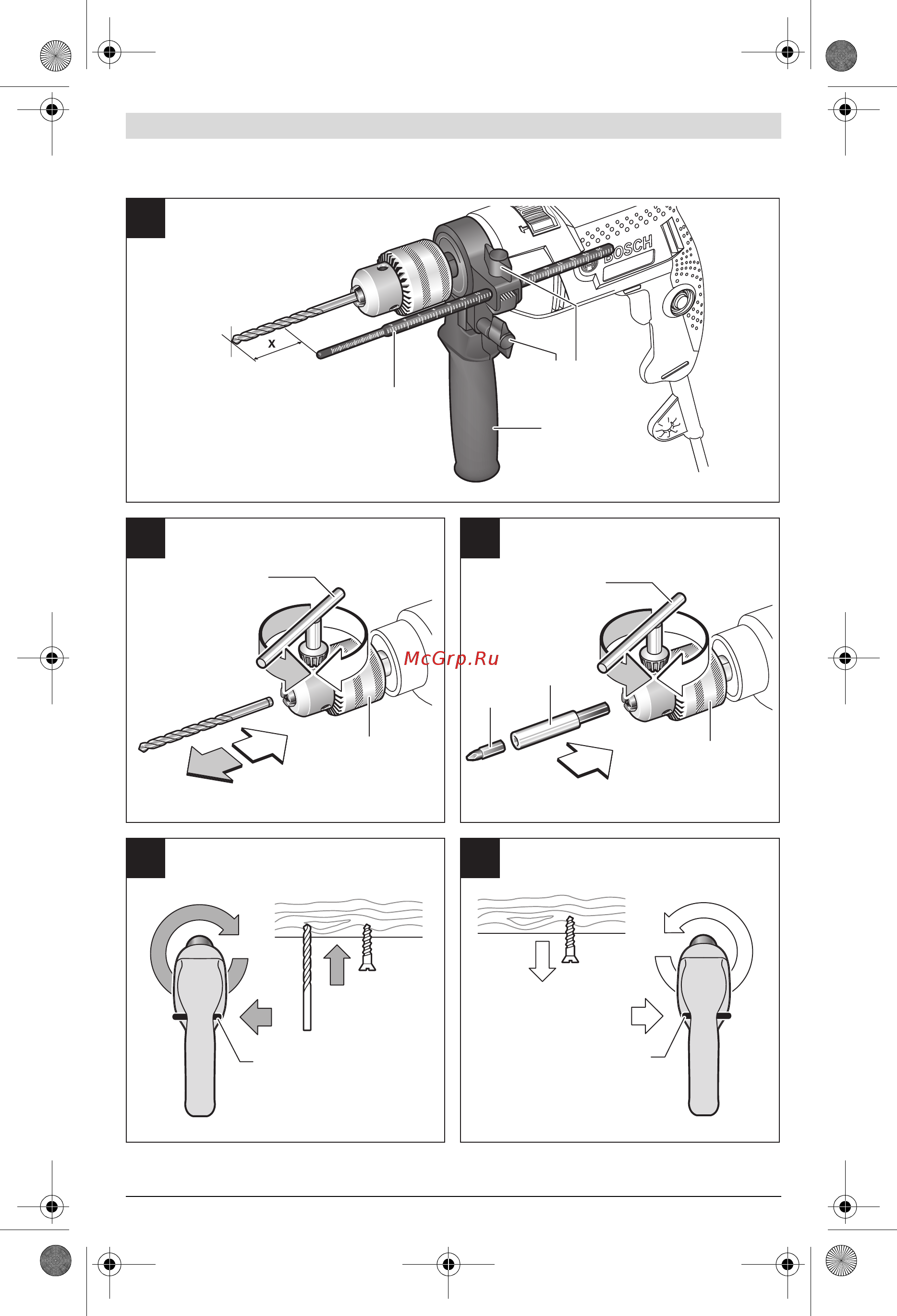 BOSCH

X

McGrp.Ru