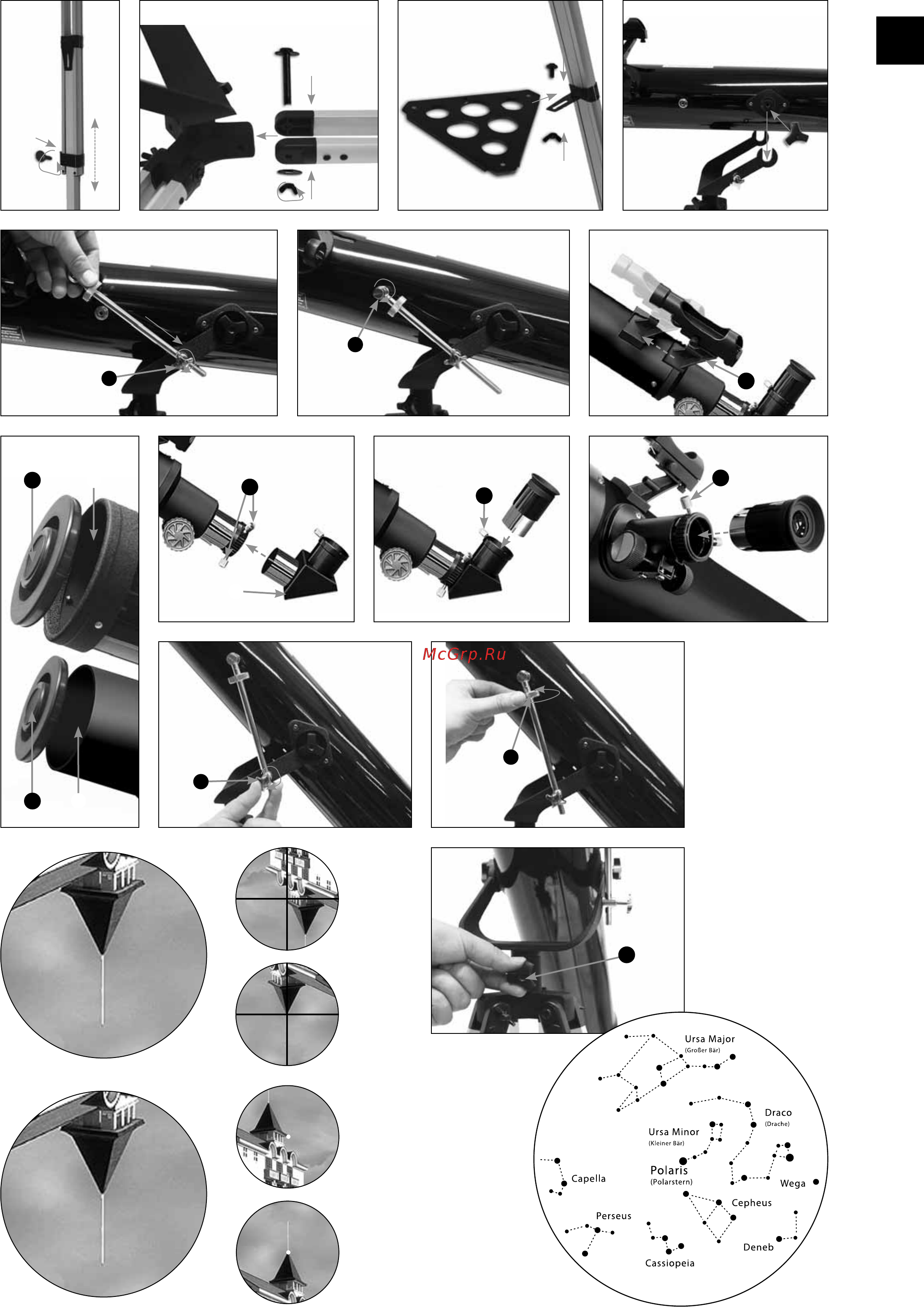 McGrp.Ru

Ursa Major
(Großer Bär)

Draco
(Drache)

Ursa Minor
(Kleiner Bär)

Polaris
(Polarstern)

Capella

Wega

Cepheus

Perseus

Deneb

Cassiopeia