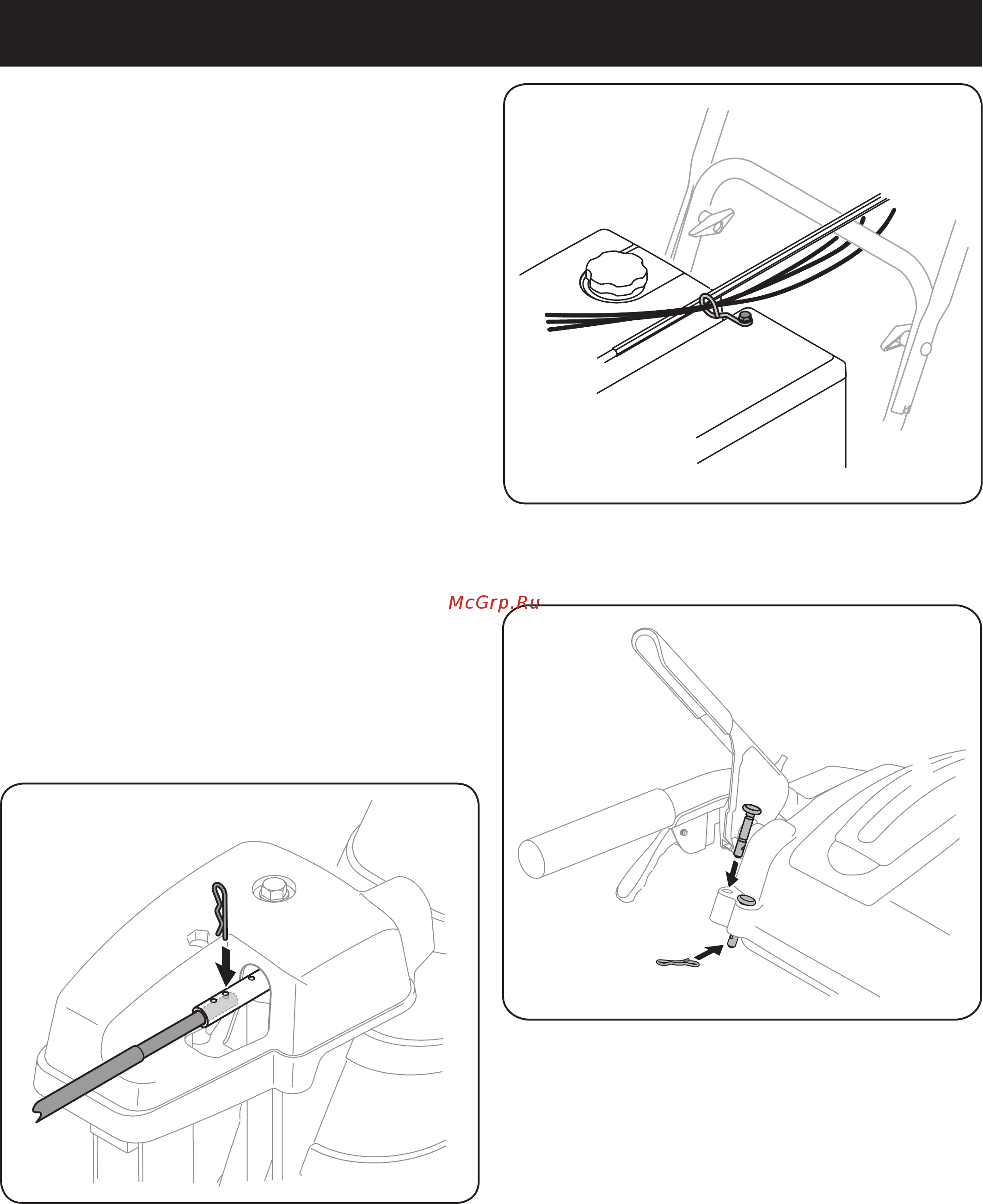 McGrp.Ru