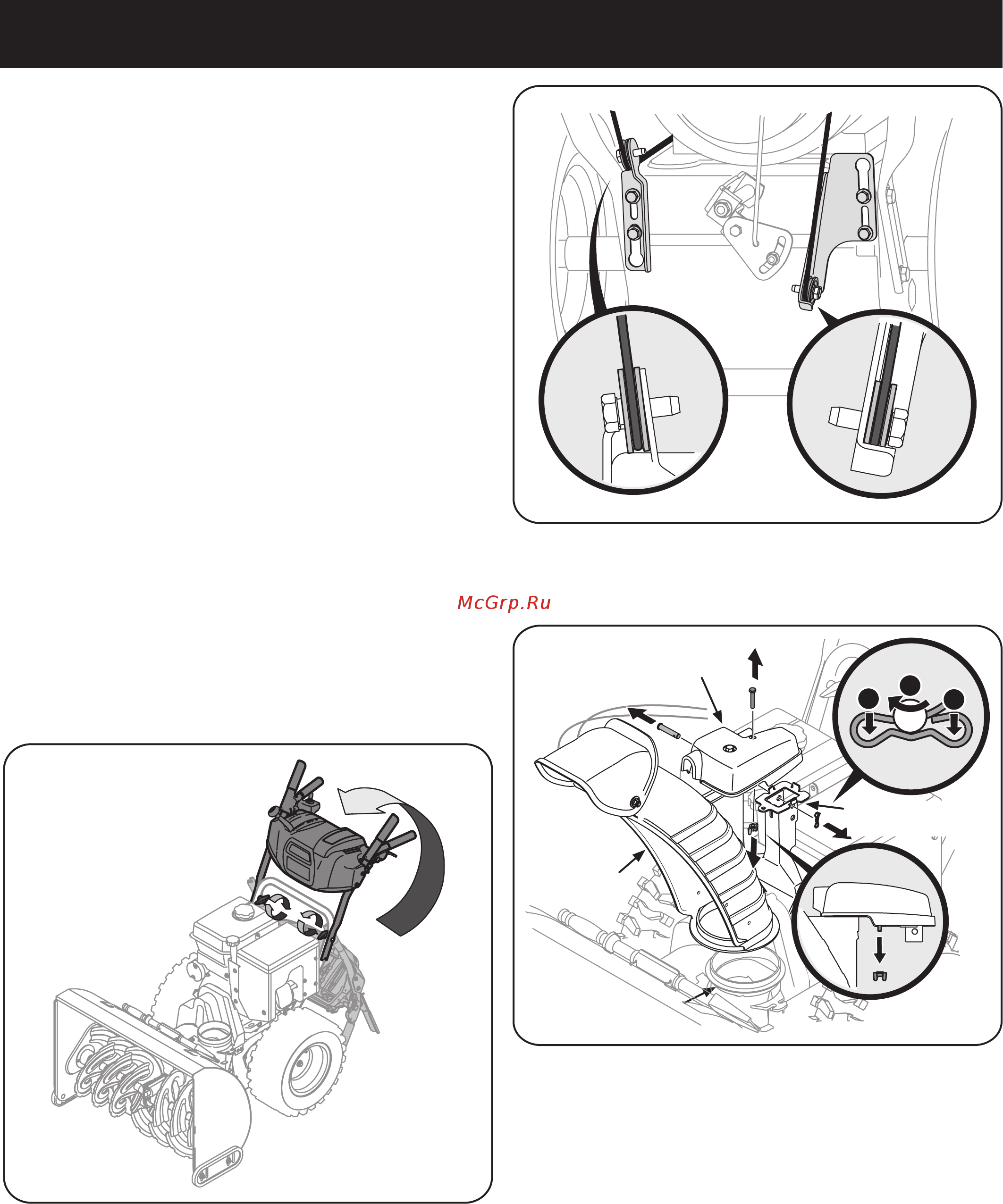 McGrp.Ru