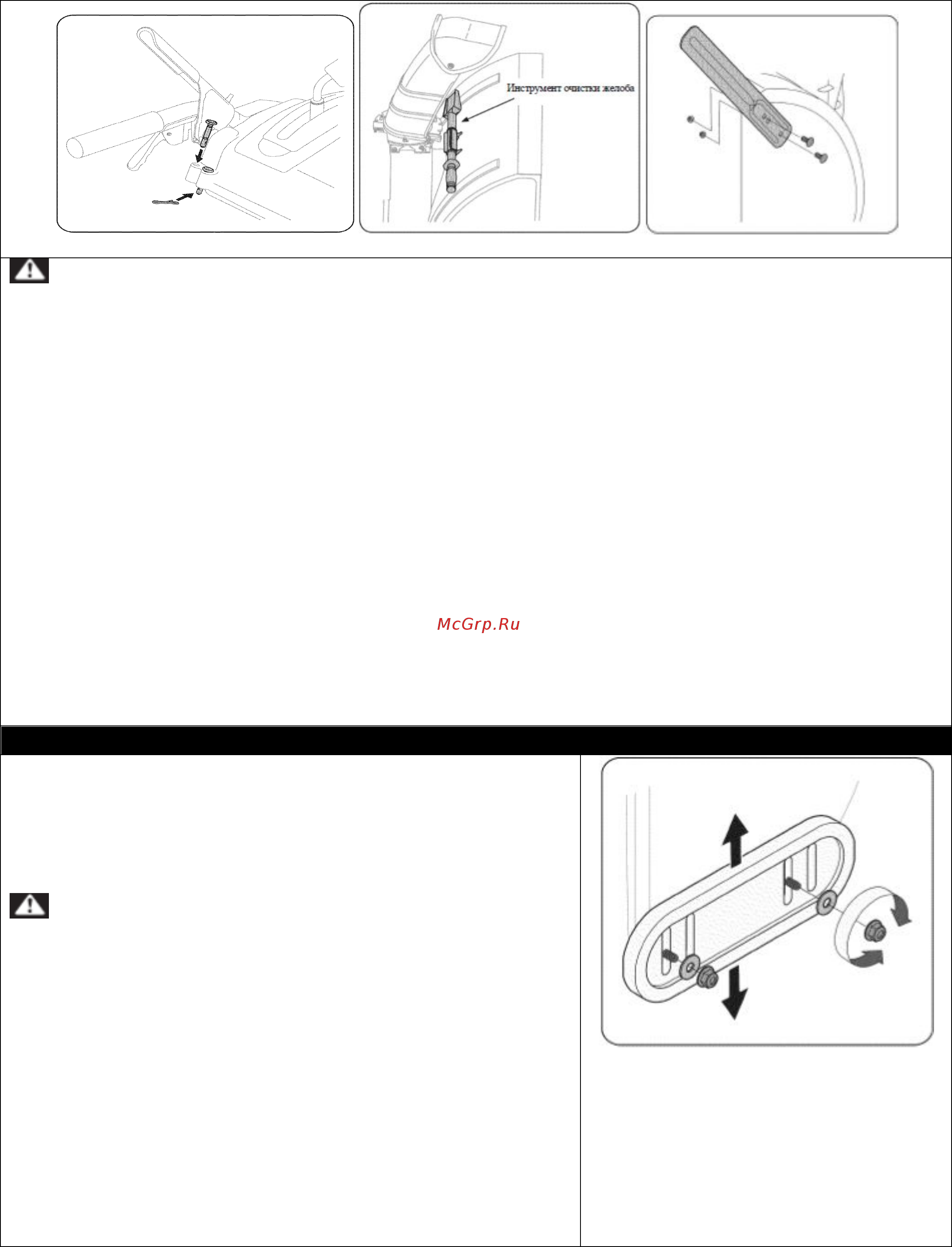 Инструмент очистки желоба

McGrp.Ru