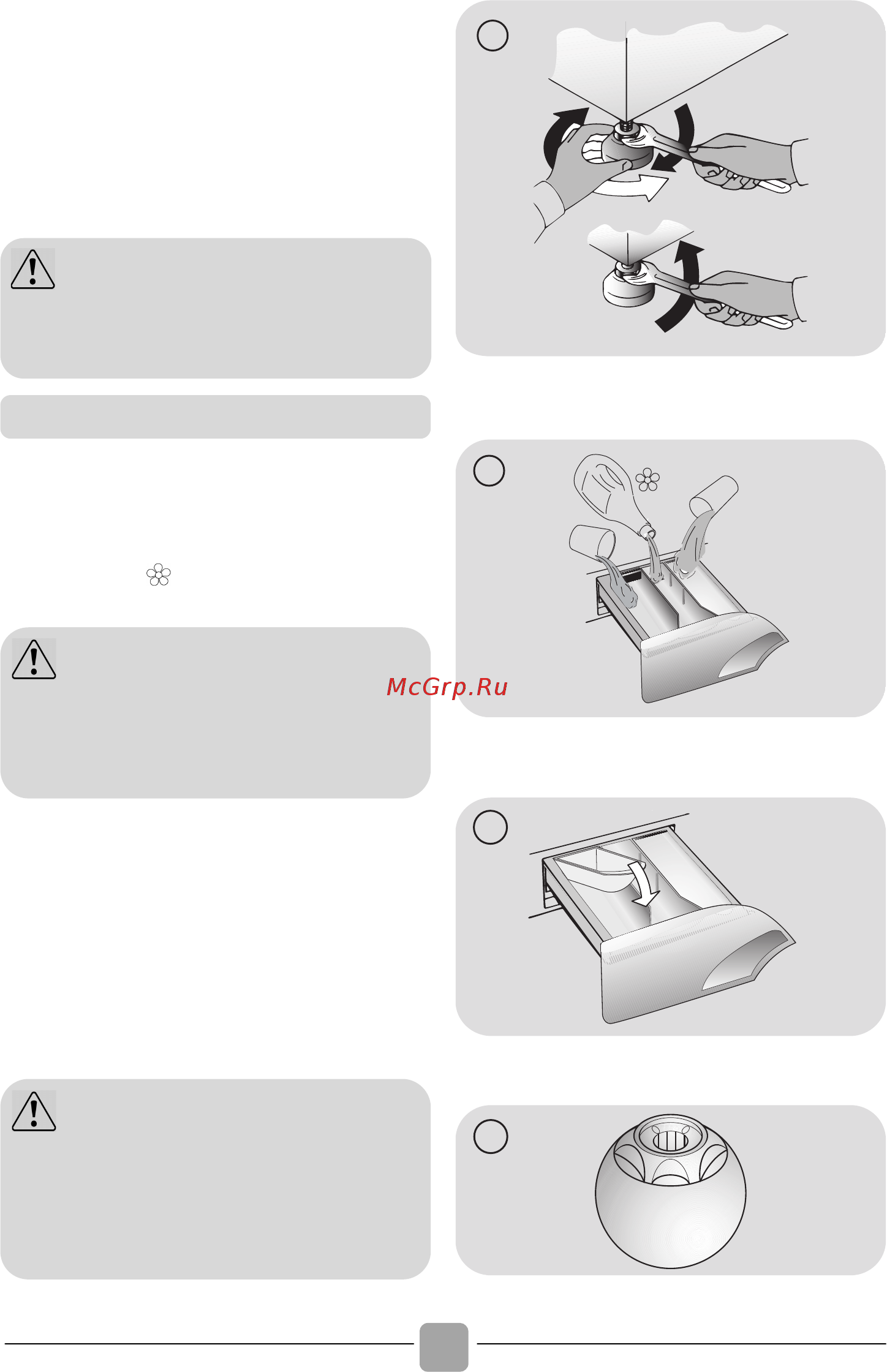 McGrp.Ru