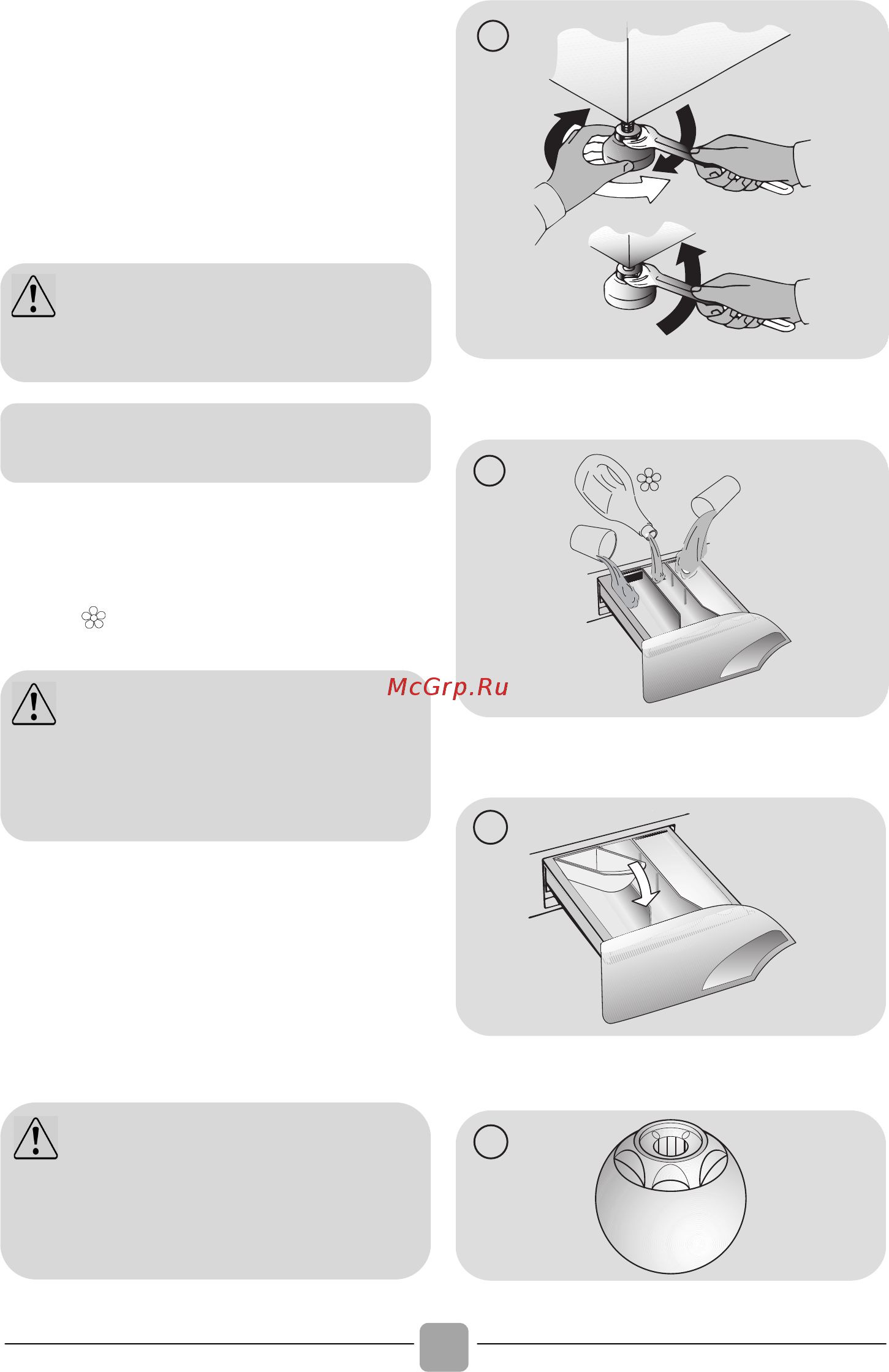 McGrp.Ru