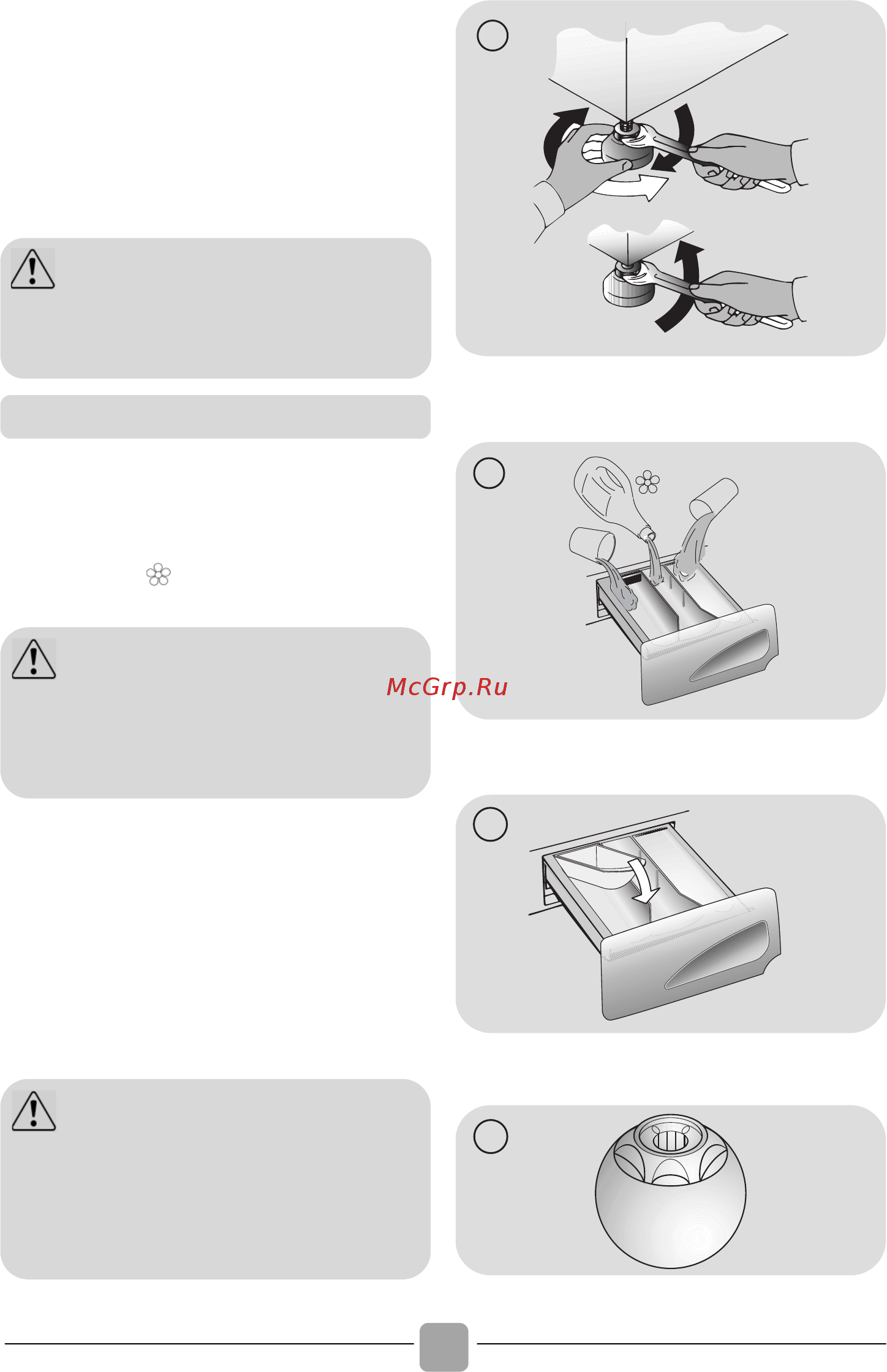 McGrp.Ru