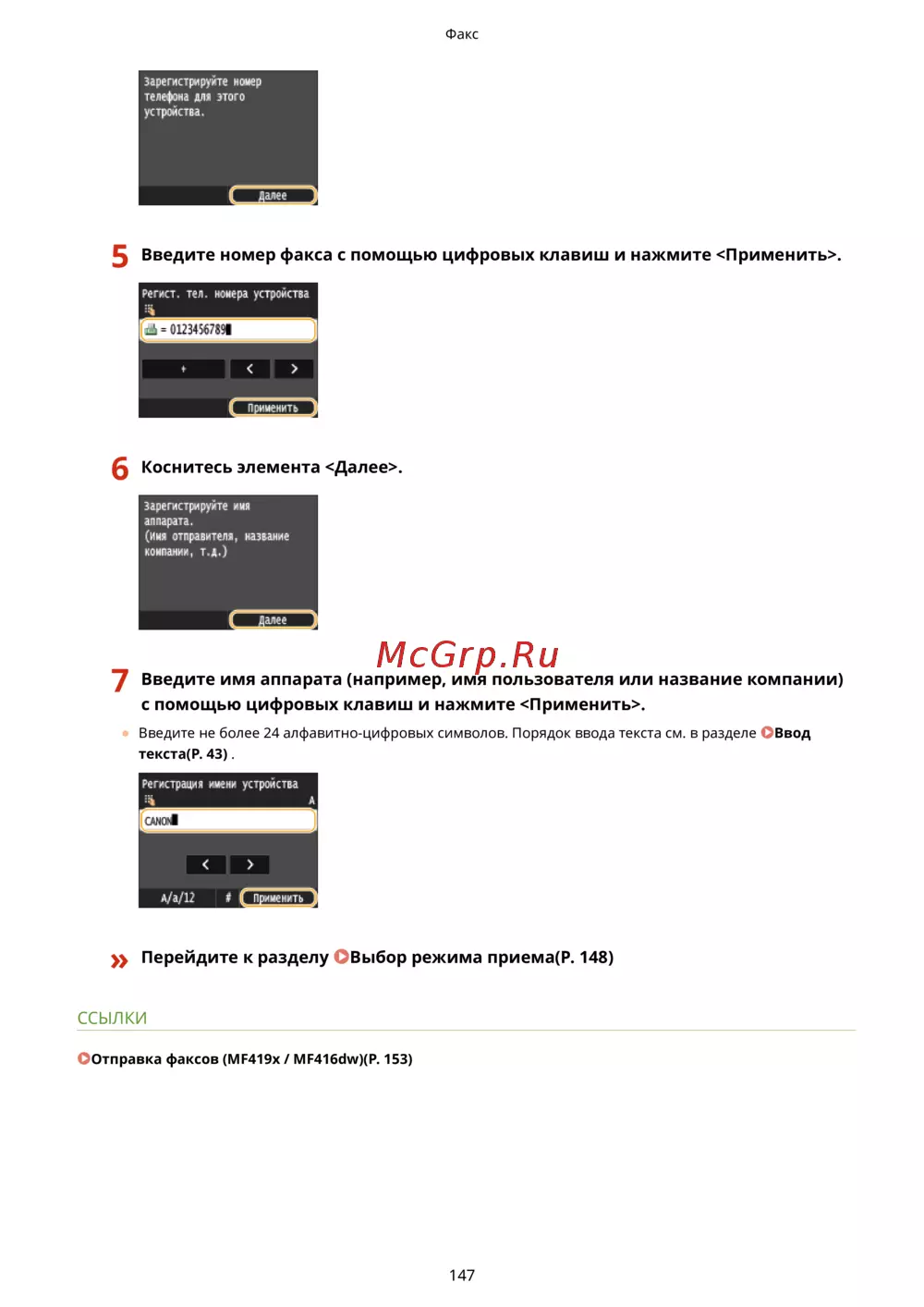 Факс

Зарегистрируйте номер телефона для этого устройства.

Далее

5 Введите номер факса с помощью цифровых клавиш и нажмите <Применить>.

Регист. тел. номера устройства

= 0123456789

+

<

>

Применить

6 Коснитесь элемента <Далее>.

Зарегистрируйте имя аппарата.
(Имя отправителя, название компании, т.д.)

Далее

McGrp.Ru

7 Введите имя аппарата (например, имя пользователя или название компании) с помощью цифровых клавиш и нажмите <Применить>.

Введите не более 24 алфавитно-цифровых символов. Порядок ввода текста см. в разделе Ввод текста(P. 43) .

Регистрация имени устройства

A

CANON

<

>

A/a/12

#

Применить

» Перейдите к разделу Выбор режима приема(P. 148)

ССЫЛКИ

Отправка факсов (MF419x / MF416dw)(P. 153)

147