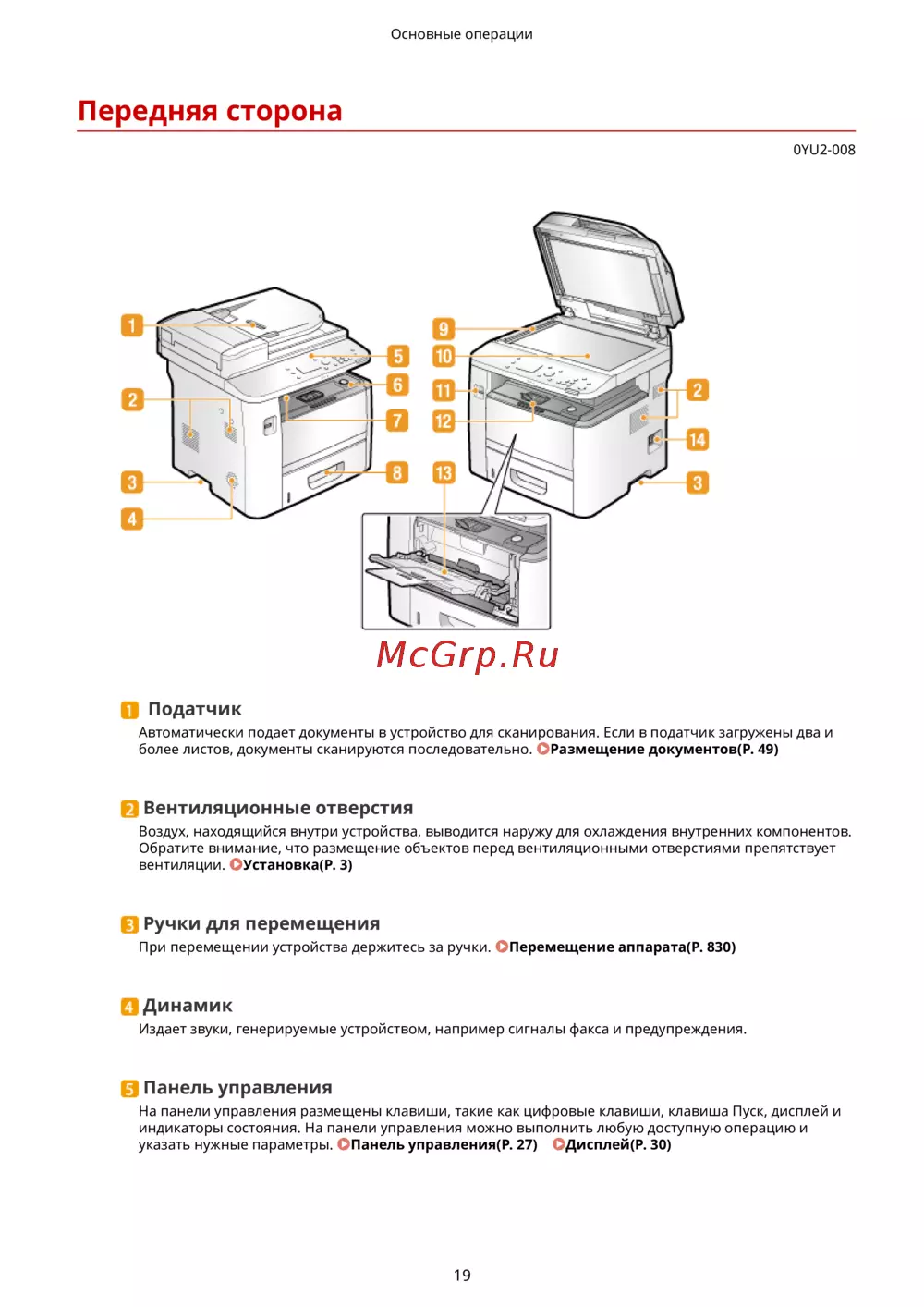 Основные операции

Передняя сторона

0YU2-008

1
2
3
4
5
6
7
8
9
10
11
12
13
2
14
3

McGrp.Ru

1 Податчик
Автоматически подает документы в устройство для сканирования. Если в податчик загружены два и более листов, документы сканируются последовательно. Размещение документов(P. 49)

2 Вентиляционные отверстия
Воздух, находящийся внутри устройства, выводится наружу для охлаждения внутренних компонентов. Обратите внимание, что размещение объектов перед вентиляционными отверстиями препятствует вентиляции. Установка(P. 3)

3 Ручки для перемещения
При перемещении устройства держитесь за ручки. Перемещение аппарата(P. 830)

4 Динамик
Издает звуки, генерируемые устройством, например сигналы факса и предупреждения.

5 Панель управления
На панели управления размещены клавиши, такие как цифровые клавиши, клавиша Пуск, дисплей и индикаторы состояния. На панели управления можно выполнить любую доступную операцию и указать нужные параметры. Панель управления(P. 27) Дисплей(P. 30)

19