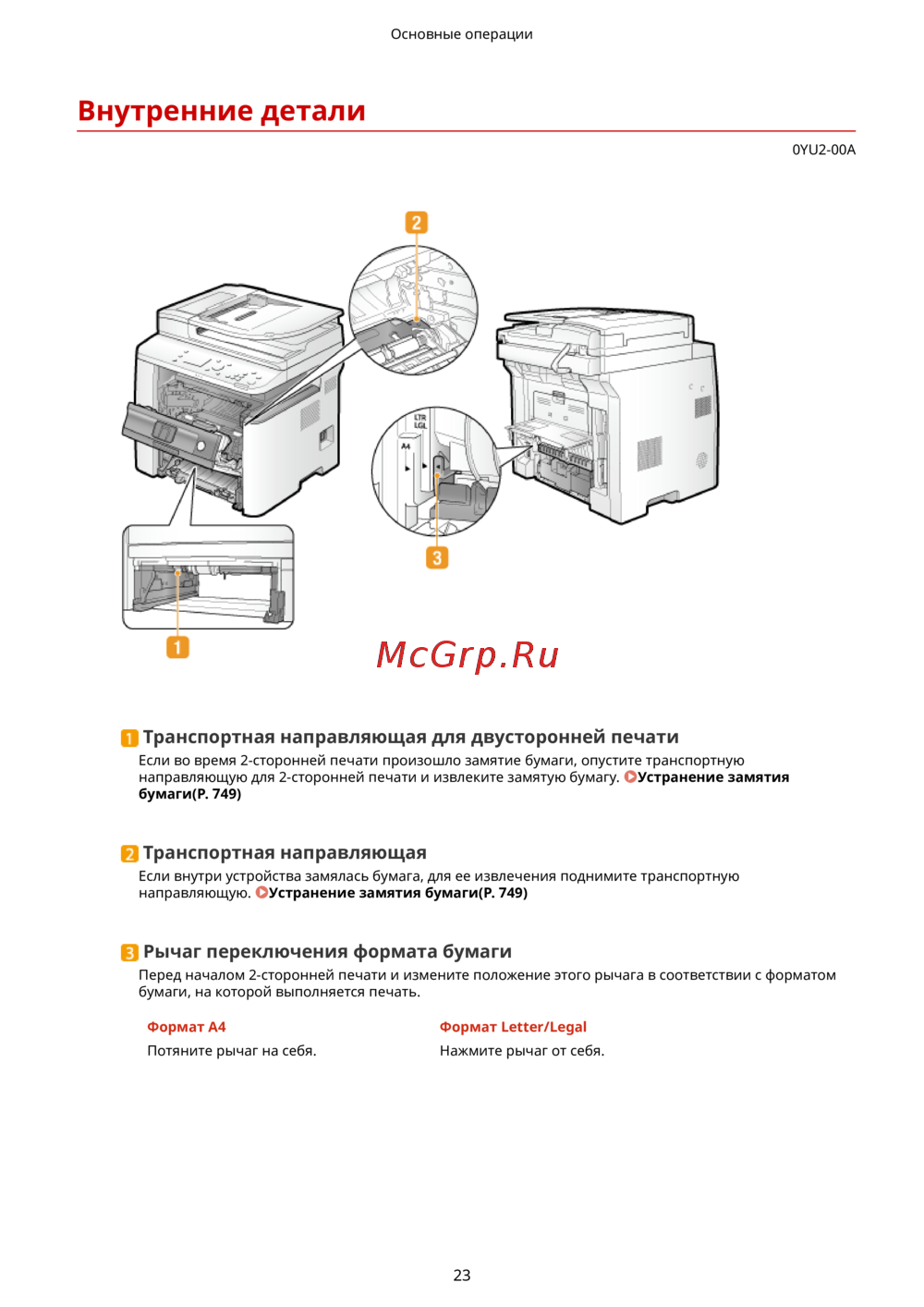 Основные операции

Внутренние детали

0YU2-00A

2

LTR LGL

A4

3

1

McGrp.Ru

1 Транспортная направляющая для двусторонней печати

Если во время 2-сторонней печати произошло замятие бумаги, опустите транспортную направляющую для 2-сторонней печати и извлеките замятую бумагу. Устранение замятия бумаги(P. 749)

2 Транспортная направляющая

Если внутри устройства замялась бумага, для ее извлечения поднимите транспортную направляющую. Устранение замятия бумаги(P. 749)

3 Рычаг переключения формата бумаги

Перед началом 2-сторонней печати и измените положение этого рычага в соответствии с форматом бумаги, на которой выполняется печать.

Формат A4

Потяните рычаг на себя.

Формат Letter/Legal

Нажмите рычаг от себя.

23