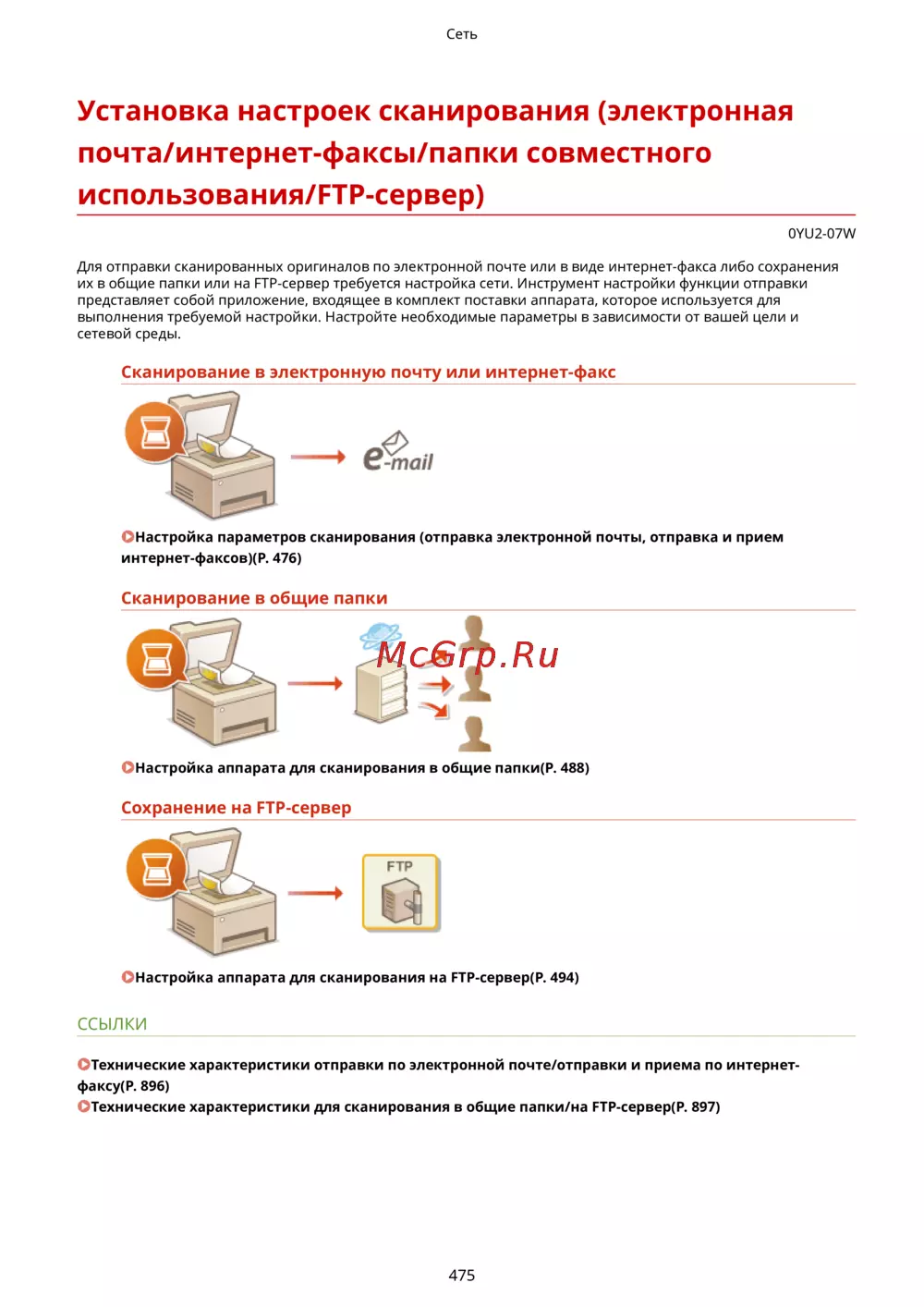 Сеть

Установка настроек сканирования (электронная почта/интернет-факсы/папки совместного использования/FTP-сервер)

0YU2-07W

Для отправки сканированных оригиналов по электронной почте или в виде интернет-факса либо сохранения их в общие папки или на FTP-сервер требуется настройка сети. Инструмент настройки функции отправки представляет собой приложение, входящее в комплект поставки аппарата, которое используется для выполнения требуемой настройки. Настройте необходимые параметры в зависимости от вашей цели и сетевой среды.

Сканирование в электронную почту или интернет-факс

e-mail

Настройка параметров сканирования (отправка электронной почты, отправка и прием интернет-факсов)(P. 476)

Сканирование в общие папки

McGrp.Ru

Настройка аппарата для сканирования в общие папки(P. 488)

Сохранение на FTP-сервер

FTP

Настройка аппарата для сканирования на FTP-сервер(P. 494)

ССЫЛКИ

Технические характеристики отправки по электронной почте/отправки и приема по интернет-факсу(P. 896)
Технические характеристики для сканирования в общие папки/на FTP-сервер(P. 897)

475