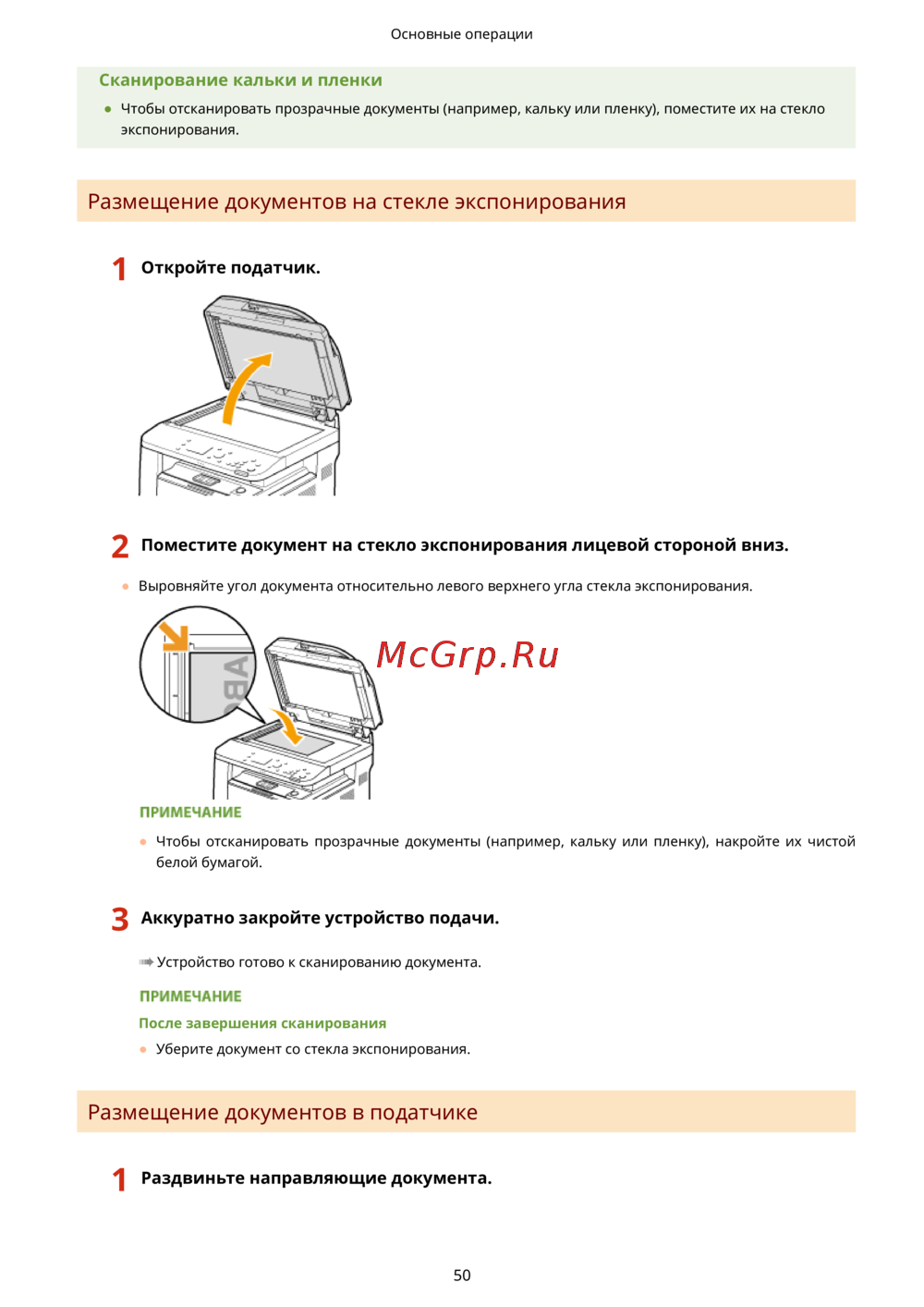 Основные операции

Сканирование кальки и пленки

● Чтобы отсканировать прозрачные документы (например, кальку или пленку), поместите их на стекло экспонирования.

Размещение документов на стекле экспонирования

1 Откройте податчик.

2 Поместите документ на стекло экспонирования лицевой стороной вниз.

● Выровняйте угол документа относительно левого верхнего угла стекла экспонирования.

ABC

McGrp.Ru

ПРИМЕЧАНИЕ

● Чтобы отсканировать прозрачные документы (например, кальку или пленку), накройте их чистой белой бумагой.

3 Аккуратно закройте устройство подачи.

➠ Устройство готово к сканированию документа.

ПРИМЕЧАНИЕ

После завершения сканирования

● Уберите документ со стекла экспонирования.

Размещение документов в податчике

1 Раздвиньте направляющие документа.

50