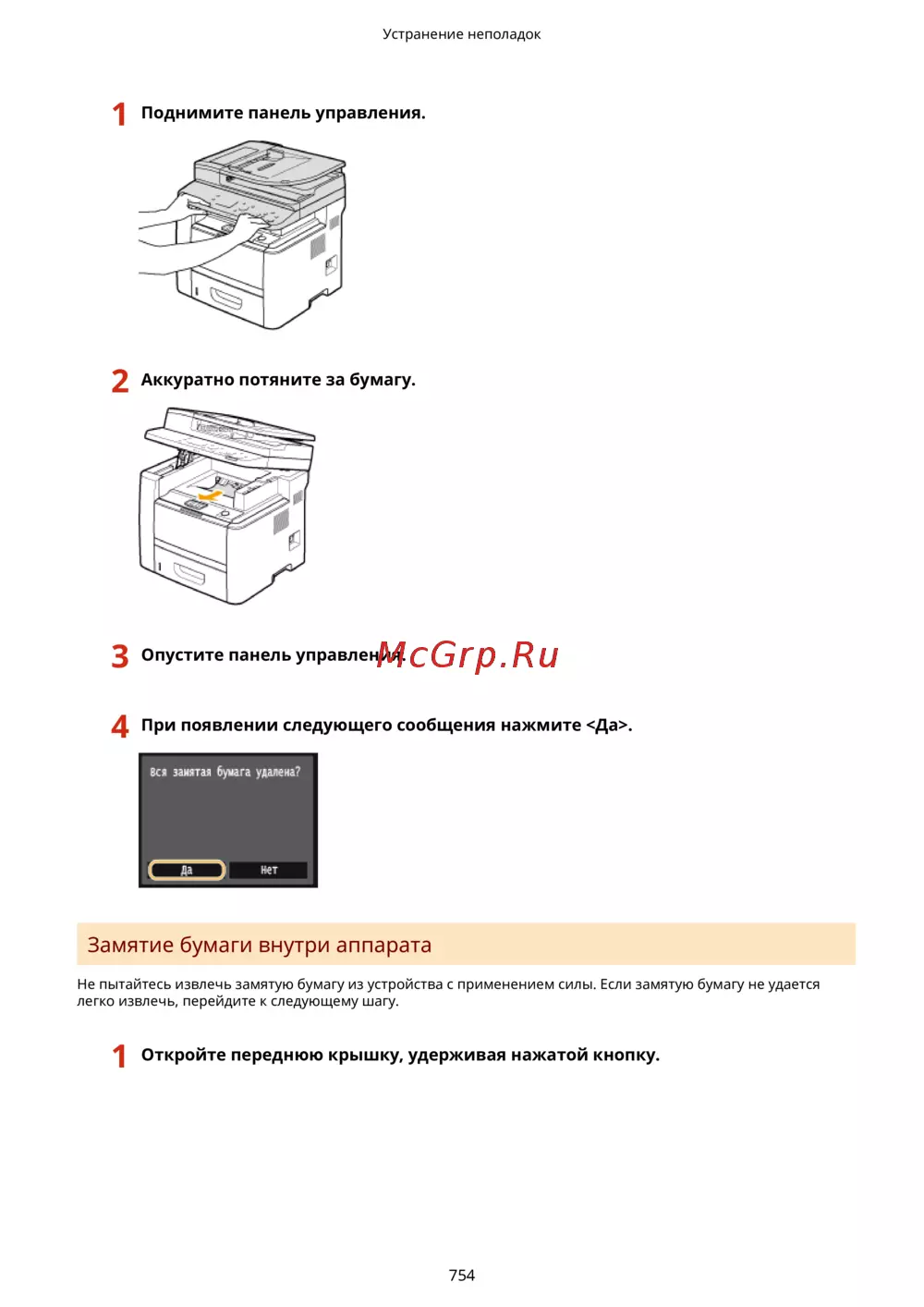 Устранение неполадок

1 Поднимите панель управления.

2 Аккуратно потяните за бумагу.

3 Опустите панель управления.

McGrp.Ru

4 При появлении следующего сообщения нажмите <Да>.

Вся замятая бумага удалена?

Да

Нет

Замятие бумаги внутри аппарата

Не пытайтесь извлечь замятую бумагу из устройства с применением силы. Если замятую бумагу не удается легко извлечь, перейдите к следующему шагу.

1 Откройте переднюю крышку, удерживая нажатой кнопку.

754