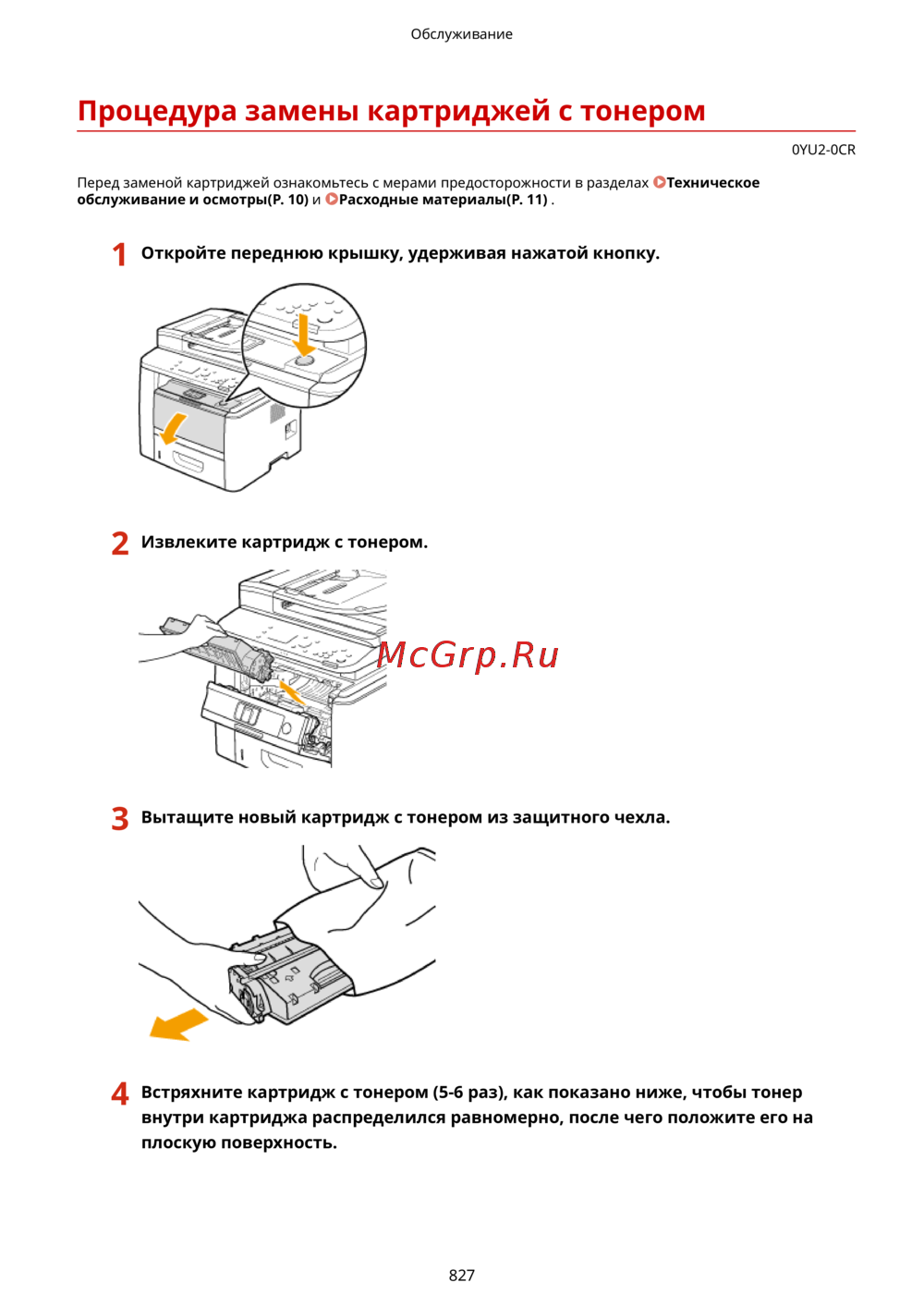 Обслуживание

Процедура замены картриджей с тонером

0YU2-0CR

Перед заменой картриджей ознакомьтесь с мерами предосторожности в разделах Техническое обслуживание и осмотры(P. 10) и Расходные материалы(P. 11) .

1 Откройте переднюю крышку, удерживая нажатой кнопку.

2 Извлеките картридж с тонером.

McGrp.Ru

3 Вытащите новый картридж с тонером из защитного чехла.

4 Встряхните картридж с тонером (5-6 раз), как показано ниже, чтобы тонер внутри картриджа распределился равномерно, после чего положите его на плоскую поверхность.

827