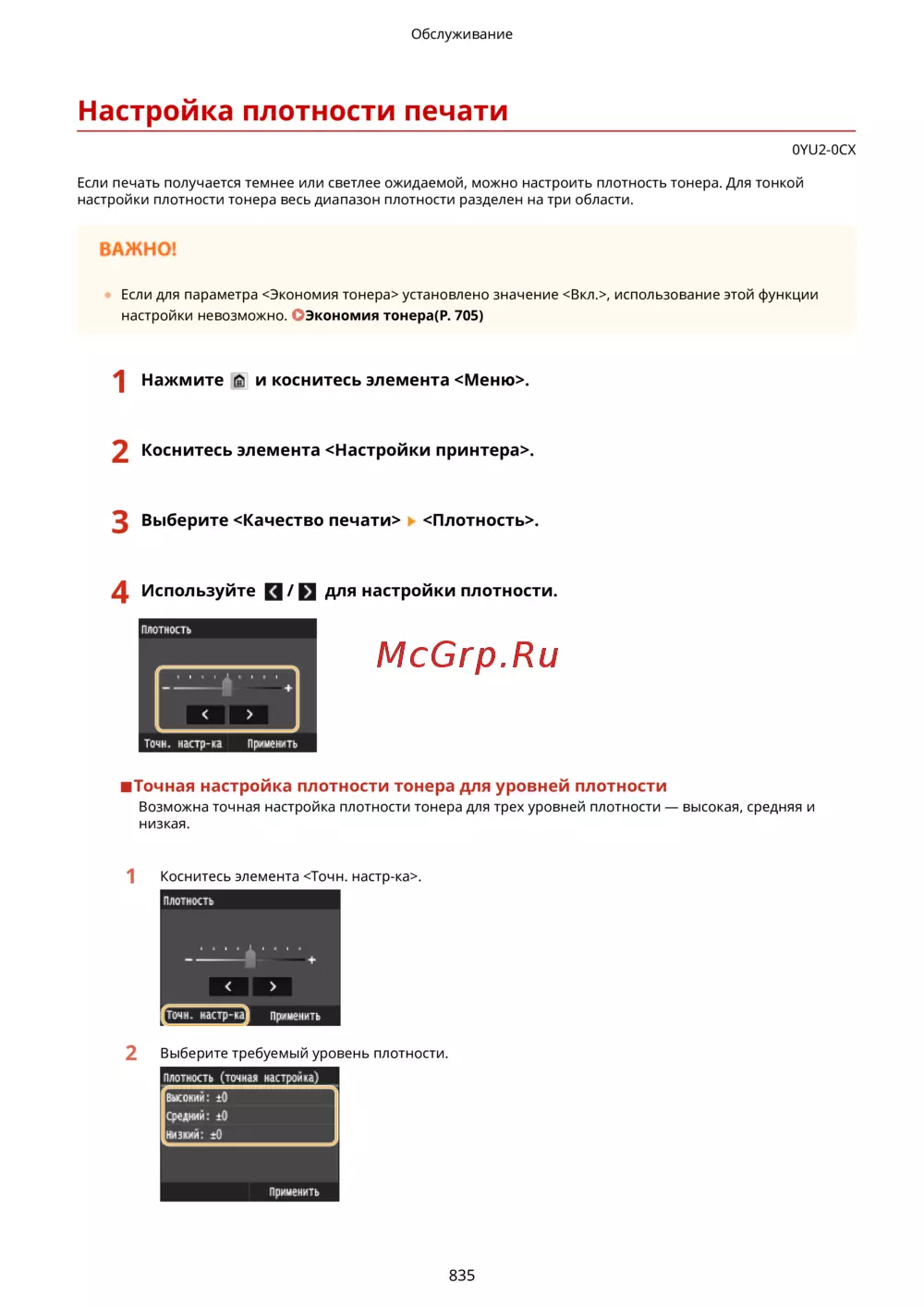 Обслуживание

Настройка плотности печати

0YU2-0CX

Если печать получается темнее или светлее ожидаемой, можно настроить плотность тонера. Для тонкой настройки плотности тонера весь диапазон плотности разделен на три области.

ВАЖНО!

Если для параметра <Экономия тонера> установлено значение <Вкл.>, использование этой функции настройки невозможно. Экономия тонера(P. 705)

1 Нажмите и коснитесь элемента <Меню>.

2 Коснитесь элемента <Настройки принтера>.

3 Выберите <Качество печати> <Плотность>.

4 Используйте / для настройки плотности.

Плотность
Точн. настр-ка Применить

McGrp.Ru

Точная настройка плотности тонера для уровней плотности
Возможна точная настройка плотности тонера для трех уровней плотности — высокая, средняя и низкая.

1 Коснитесь элемента <Точн. настр-ка>.

Плотность
Точн. настр-ка Применить

2 Выберите требуемый уровень плотности.

Плотность (точная настройка)
Высокий: ±0
Средний: ±0
Низкий: ±0
Применить

835