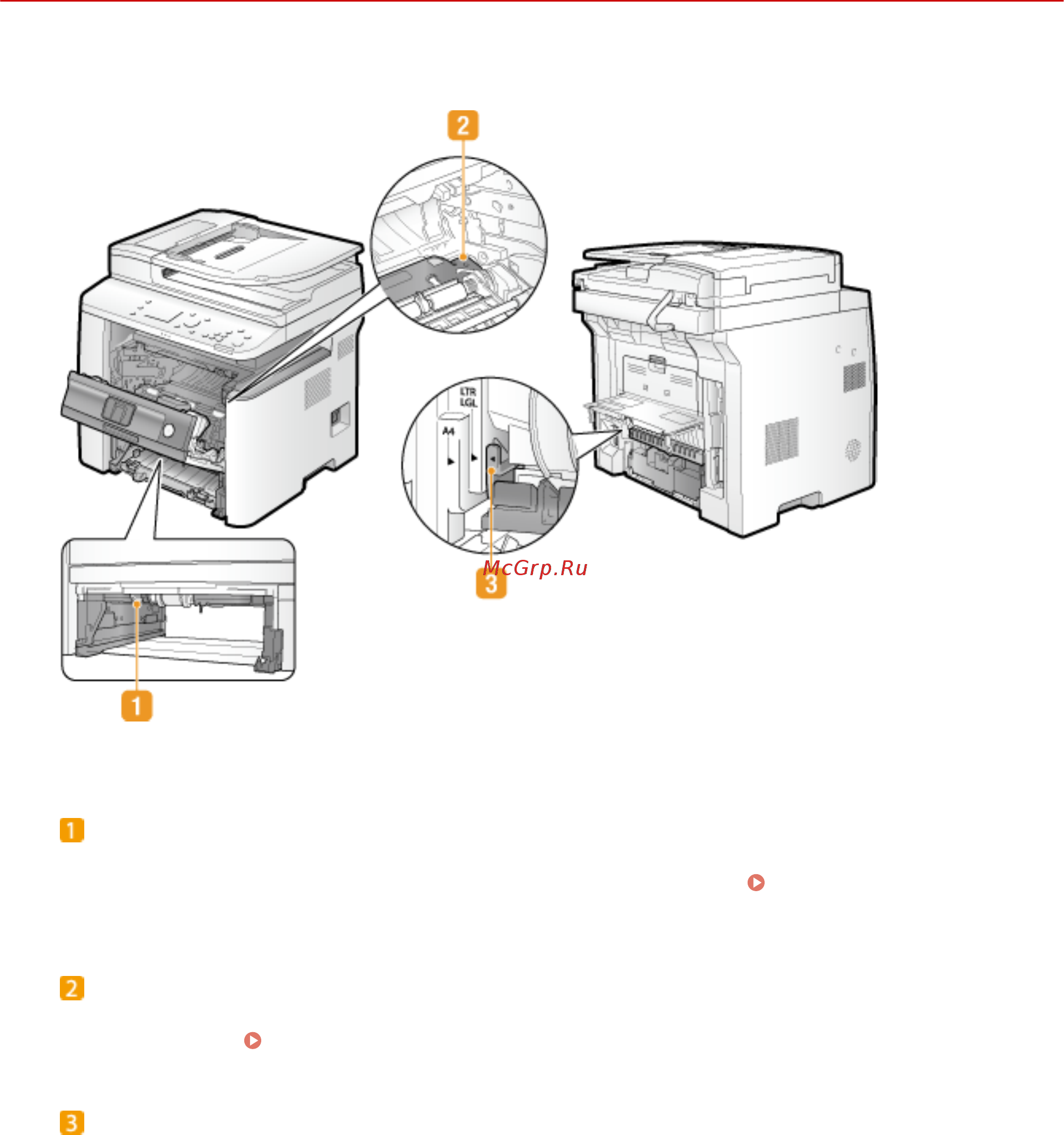 2

LTR
LGL
A4

McGrp.Ru

3

1

1

2

3