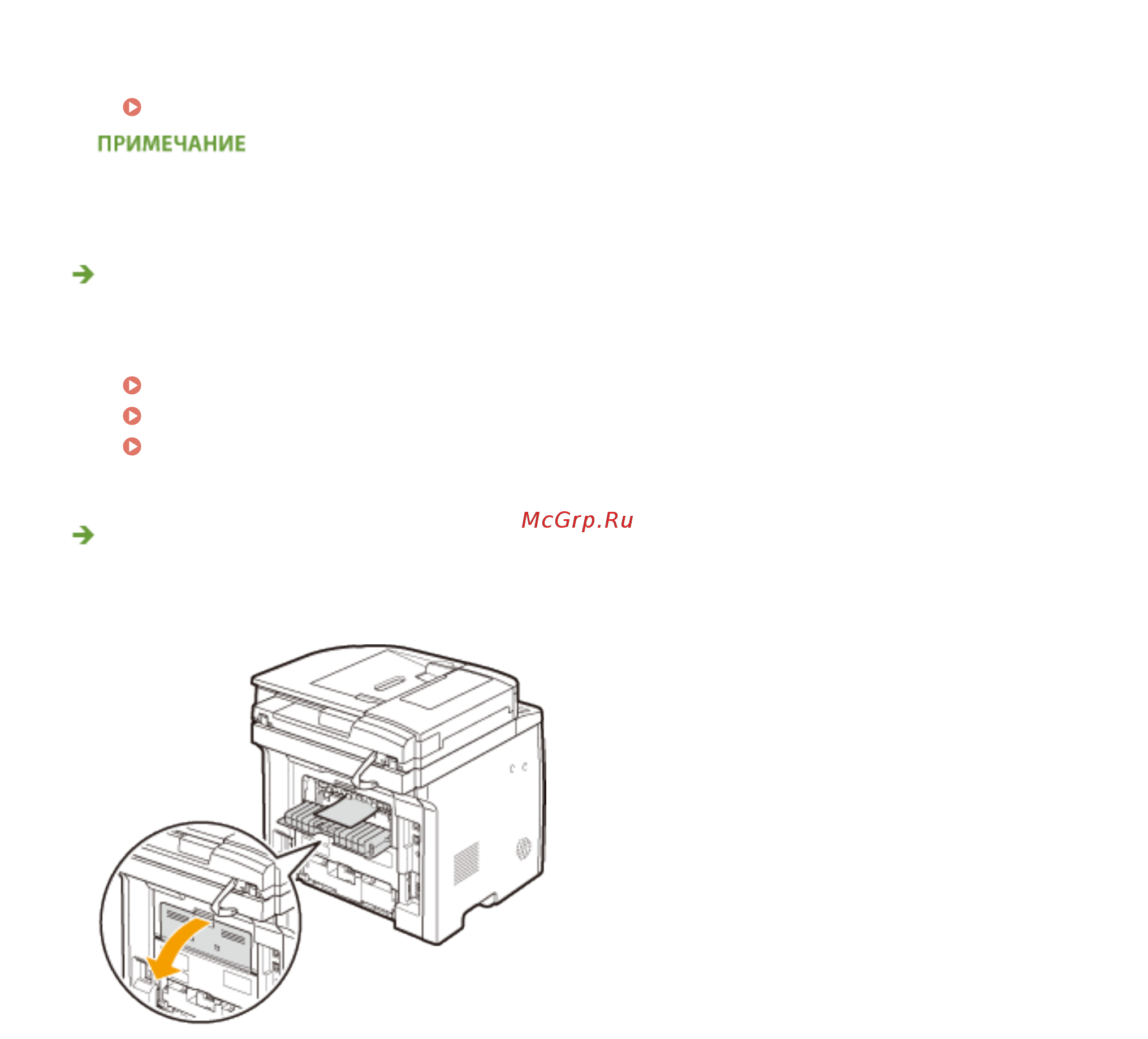 ПРИМЕЧАНИЕ

McGrp.Ru