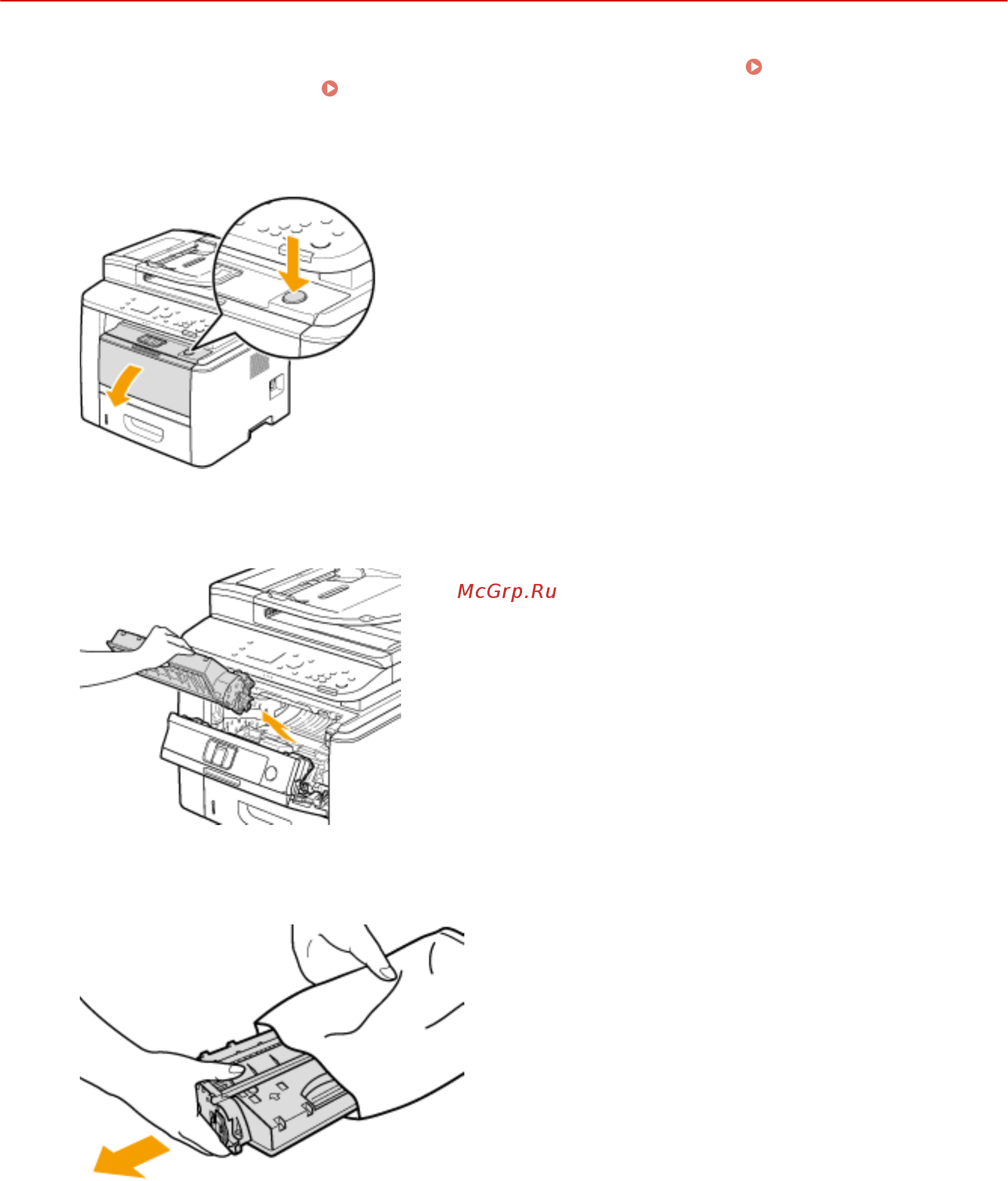 McGrp.Ru