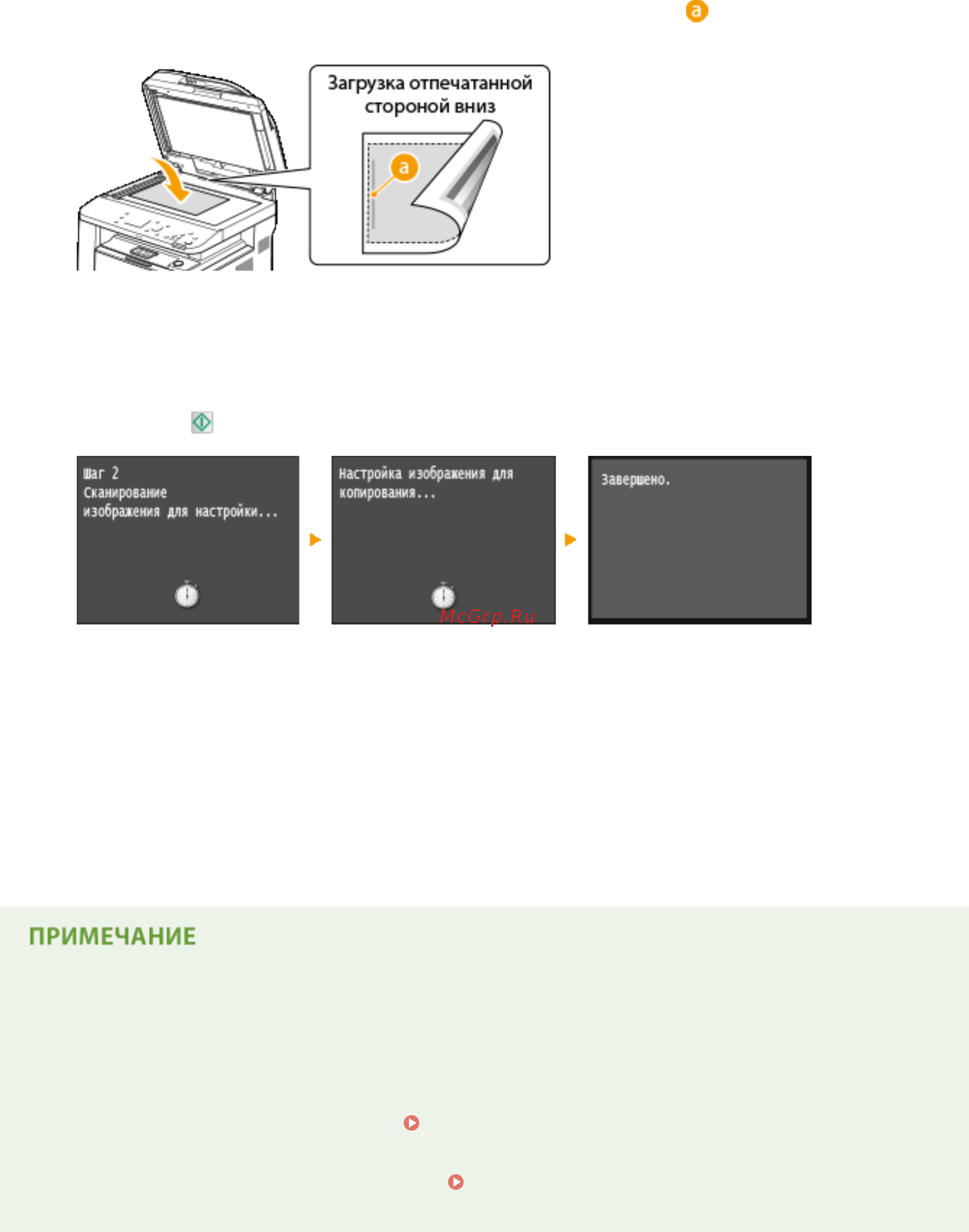 a

Загрузка отпечатанной стороной вниз

a

Шаг 2
Сканирование изображения для настройки...

Настройка изображения для копирования...

Завершено.

McGrp.Ru

ПРИМЕЧАНИЕ