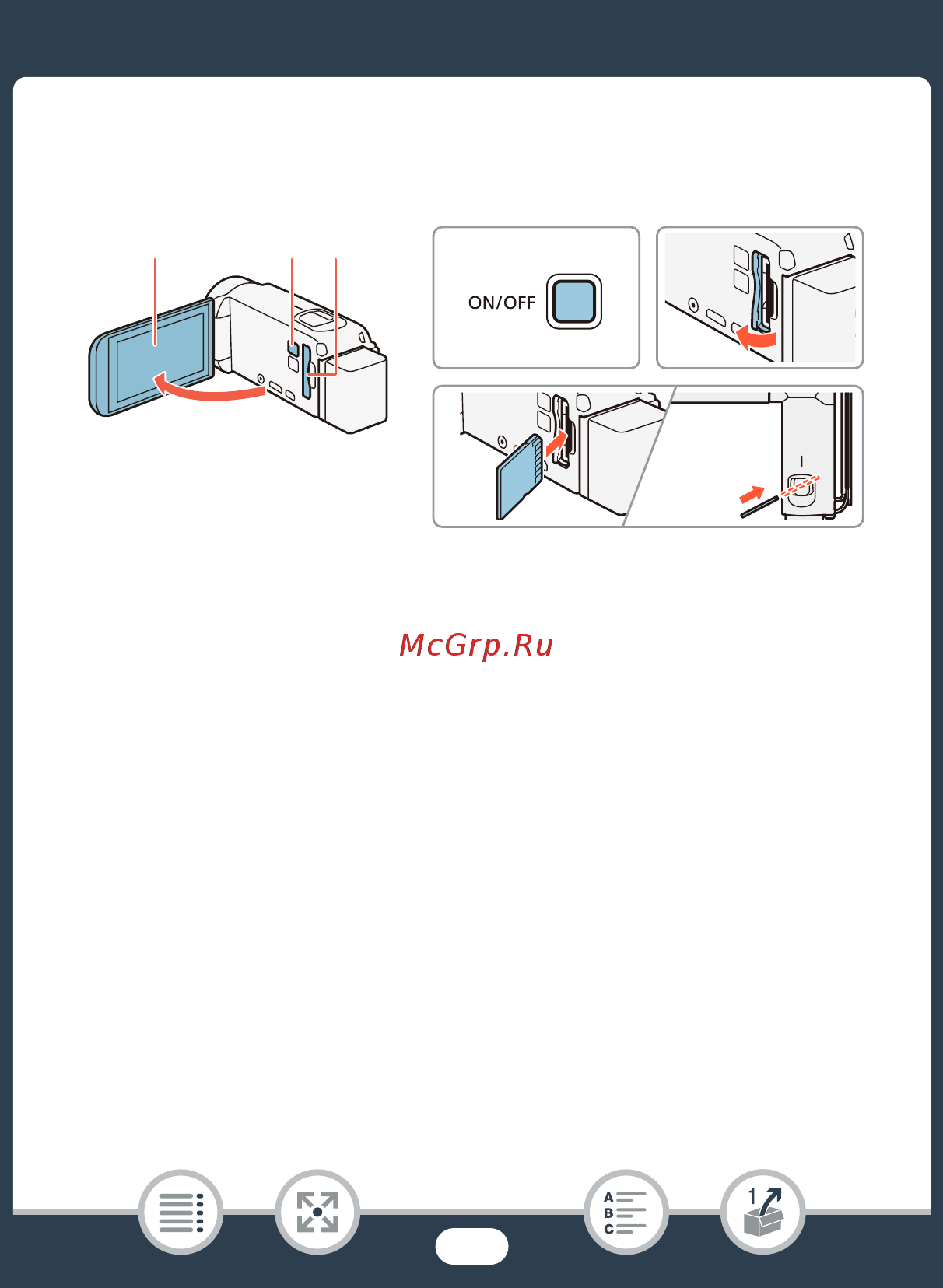 ON/OFF

McGrp.Ru

A
B
C

1