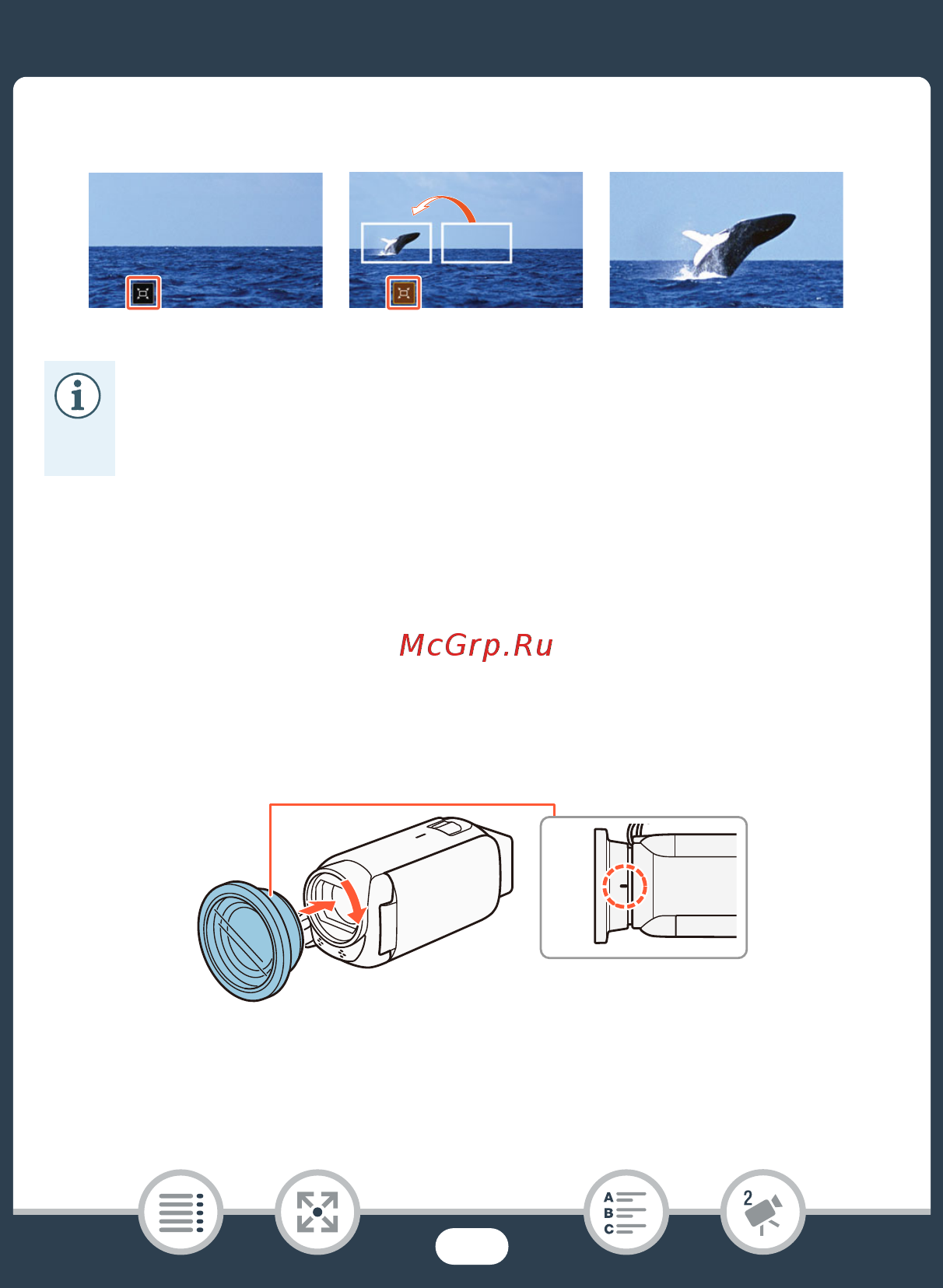 McGrp.Ru

A
B
C

2