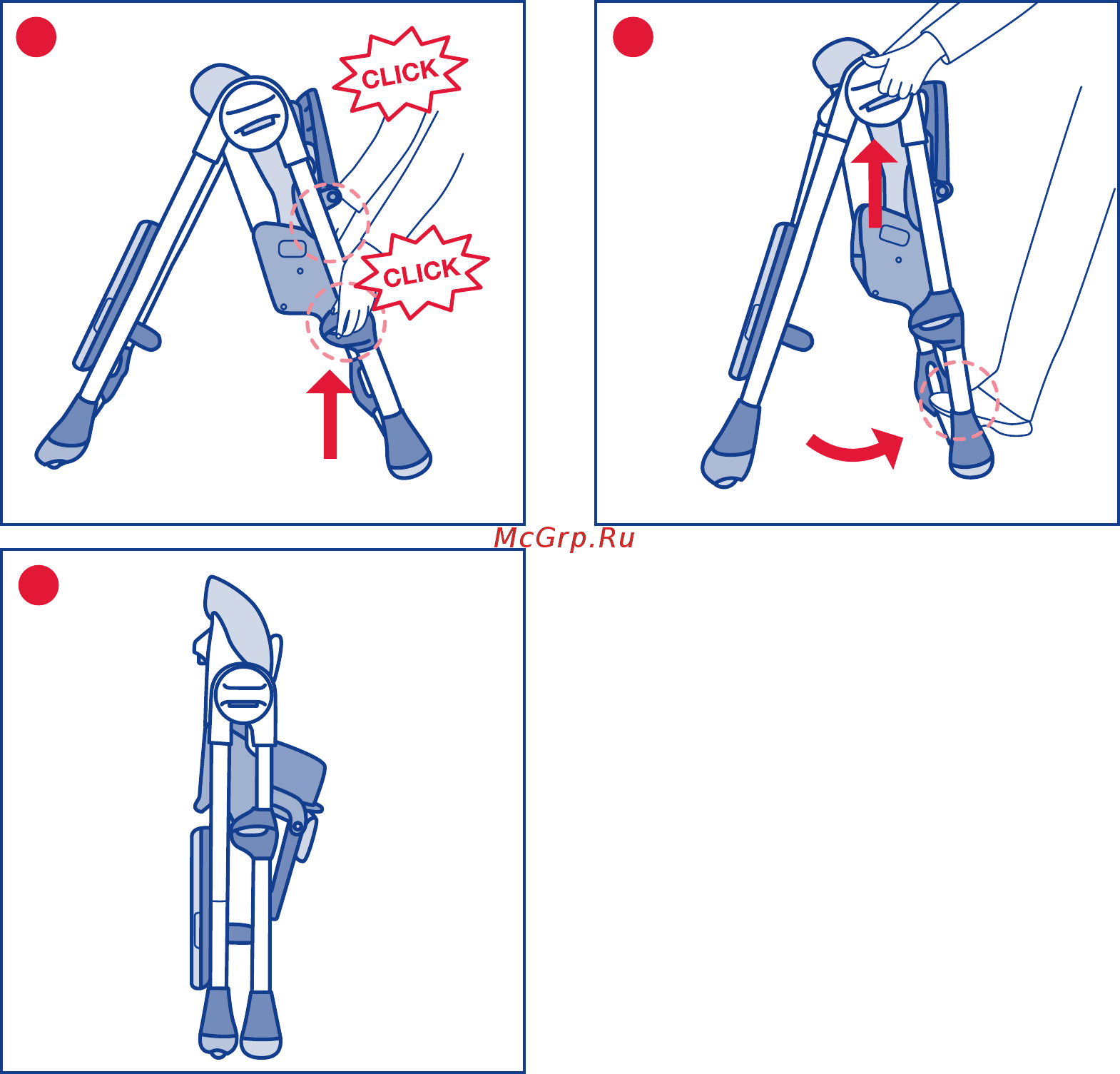 CLICK

CLICK

McGrp.Ru