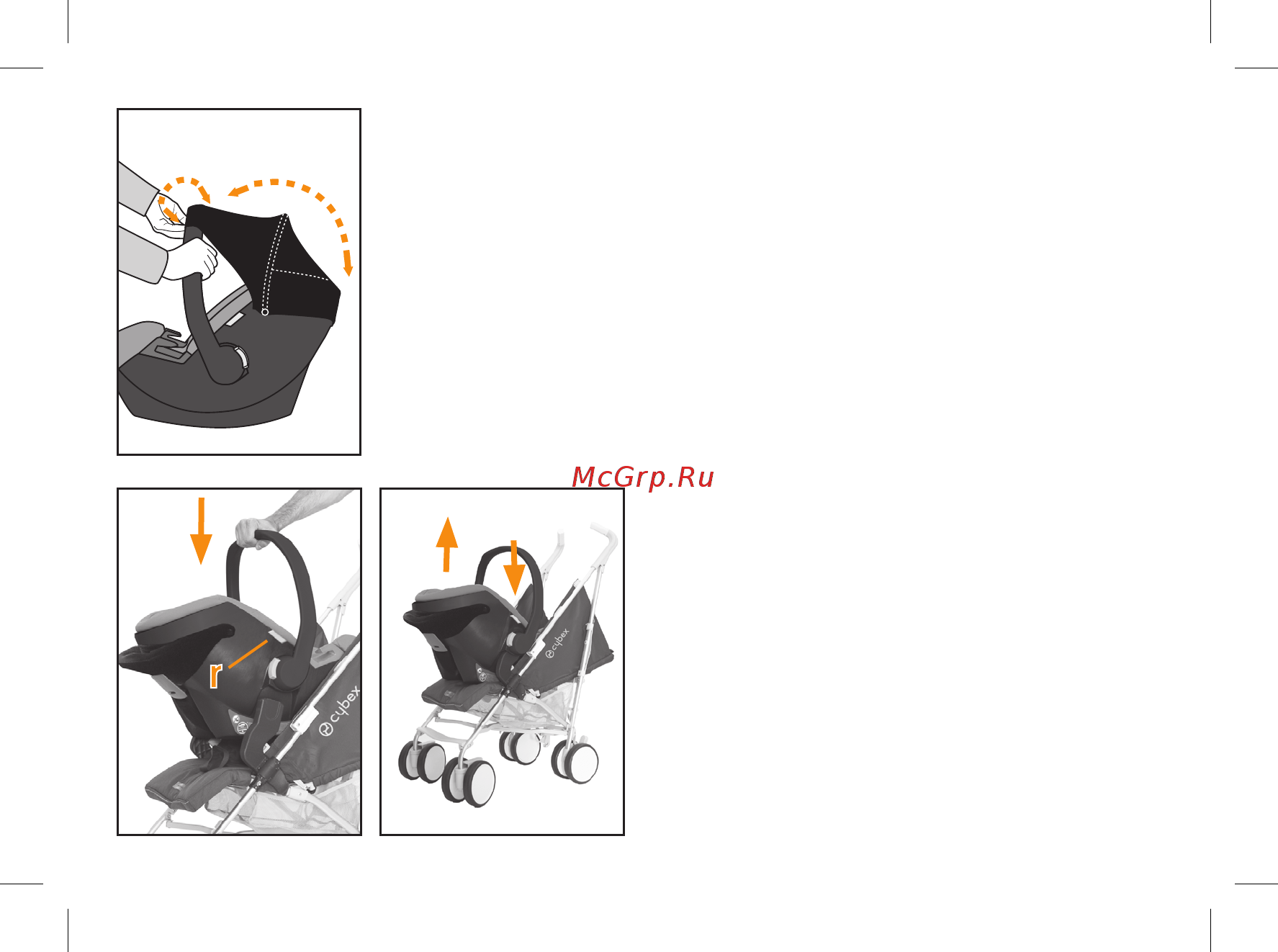 McGrp.Ru

r

cybex

cybex