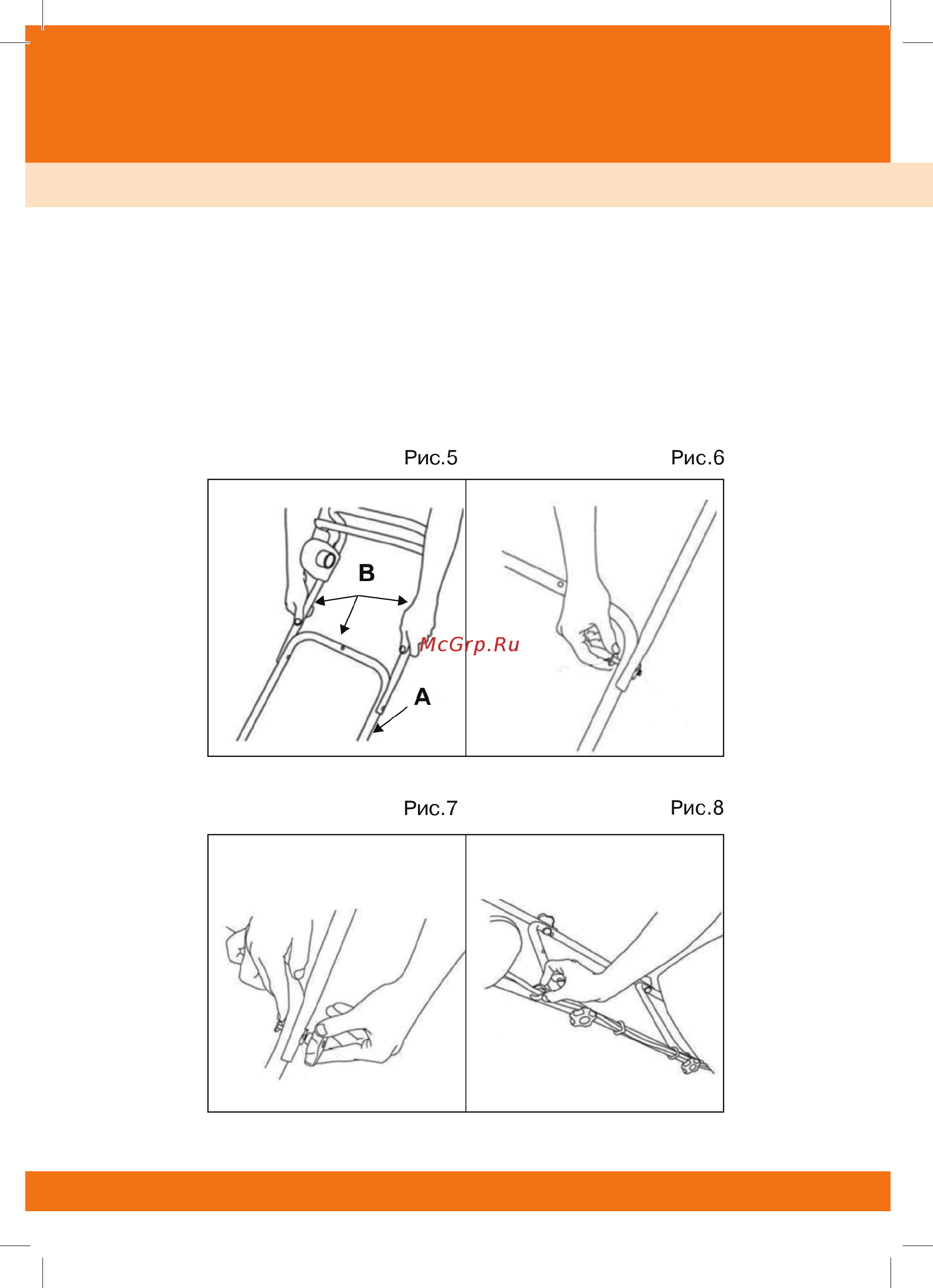 Рис.5

Рис.6

B

A

McGrp.Ru

Рис.7

Рис.8