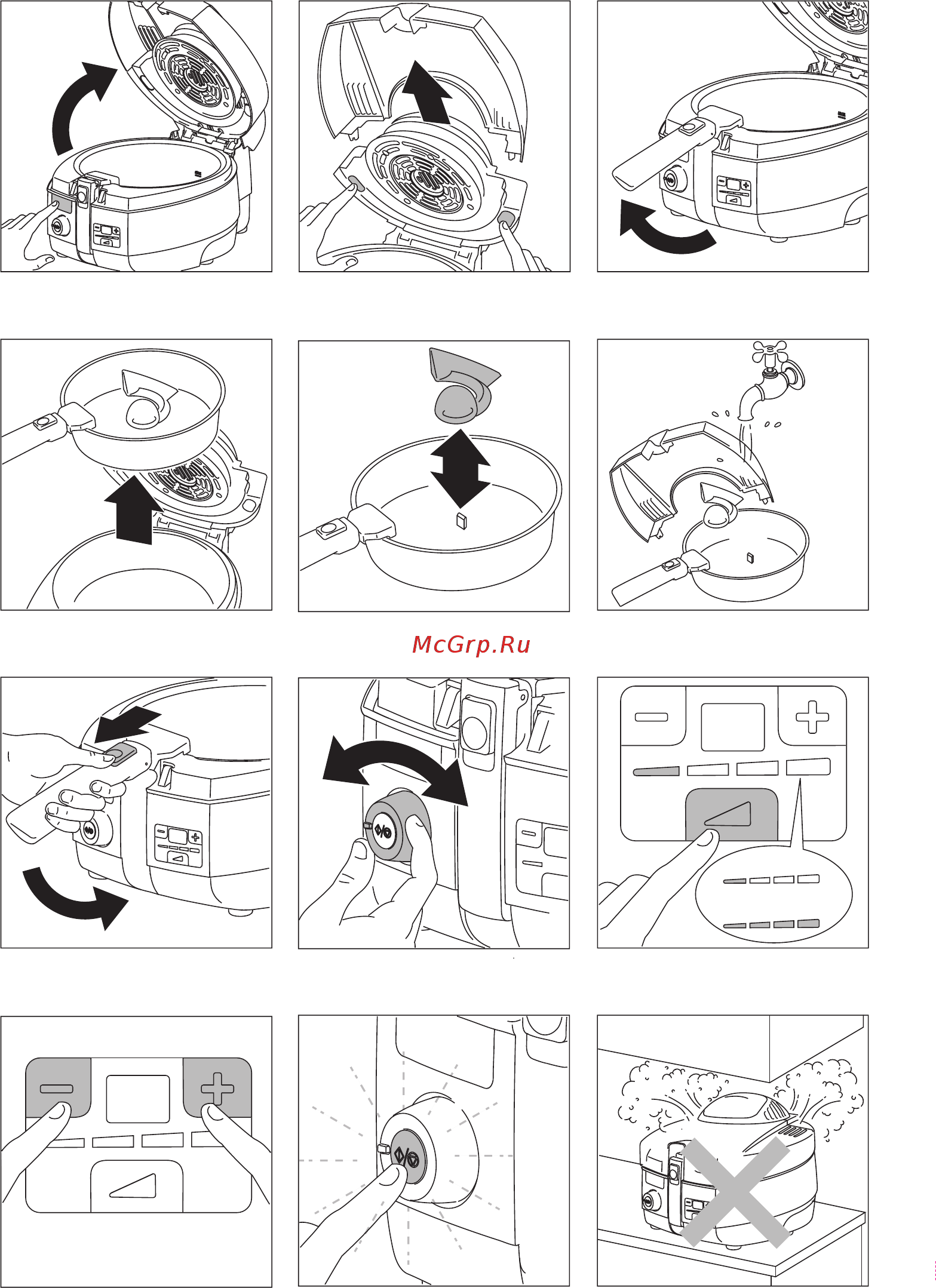 McGrp.Ru