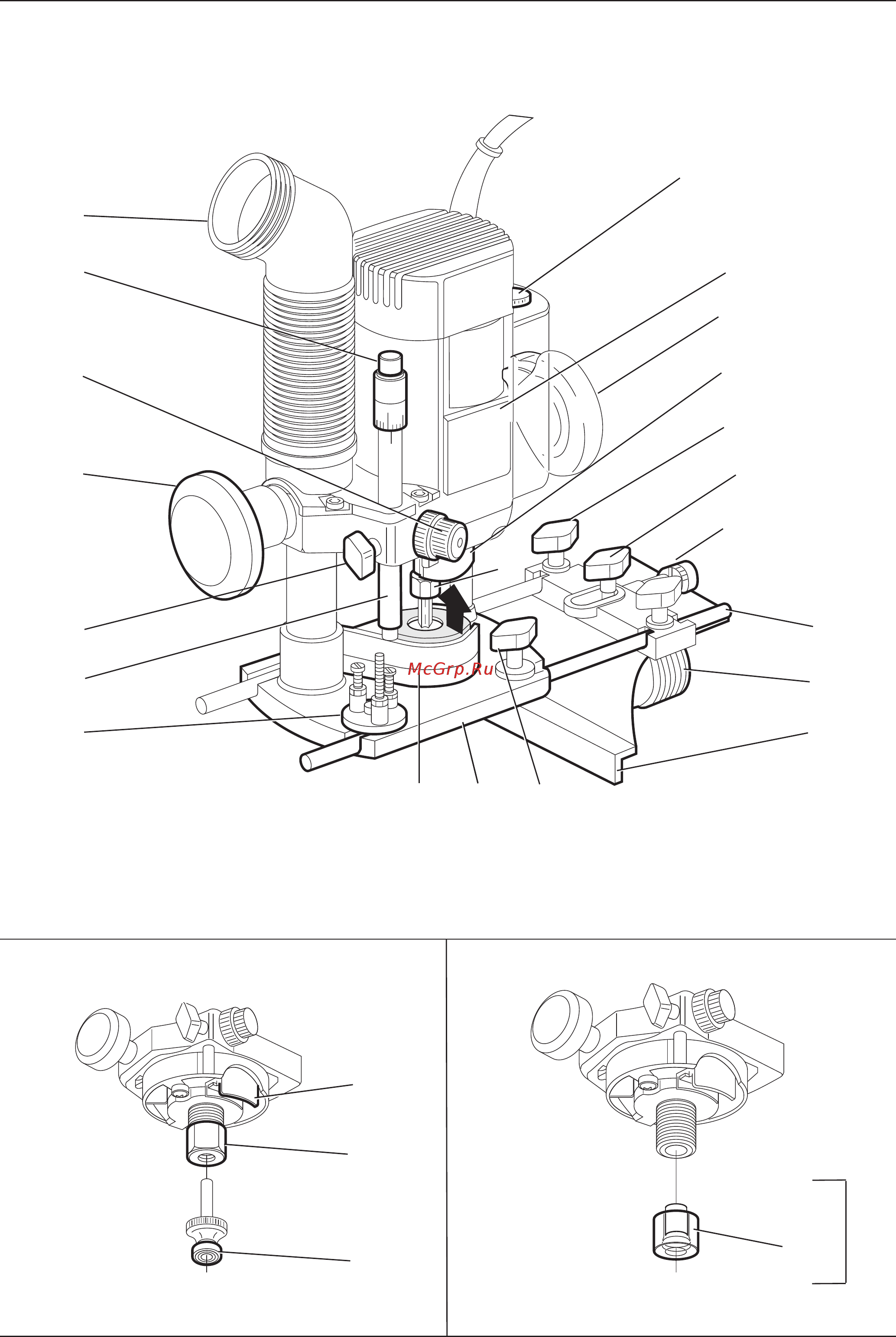 McGrp.Ru