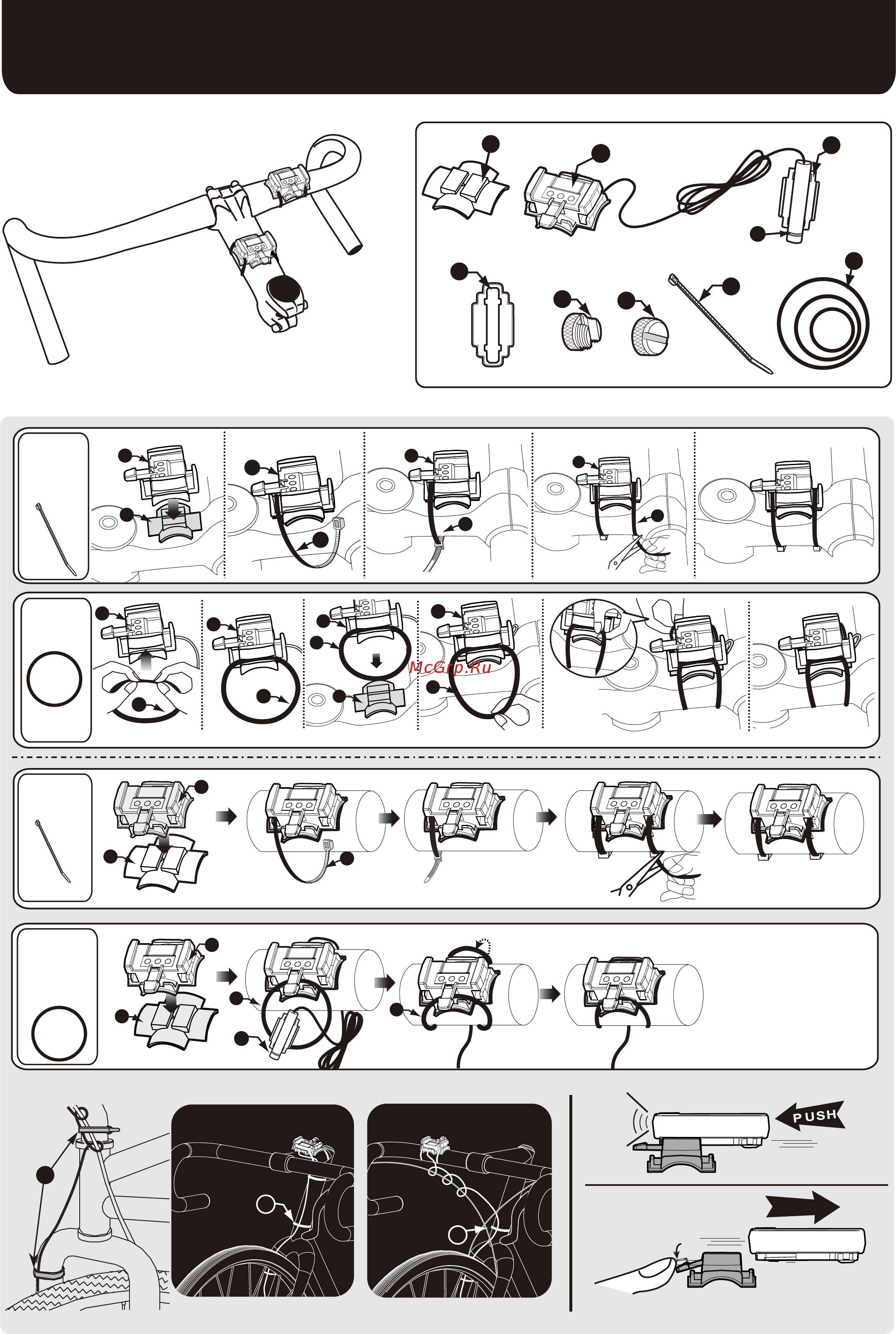 McGrp.Ru

PUSH