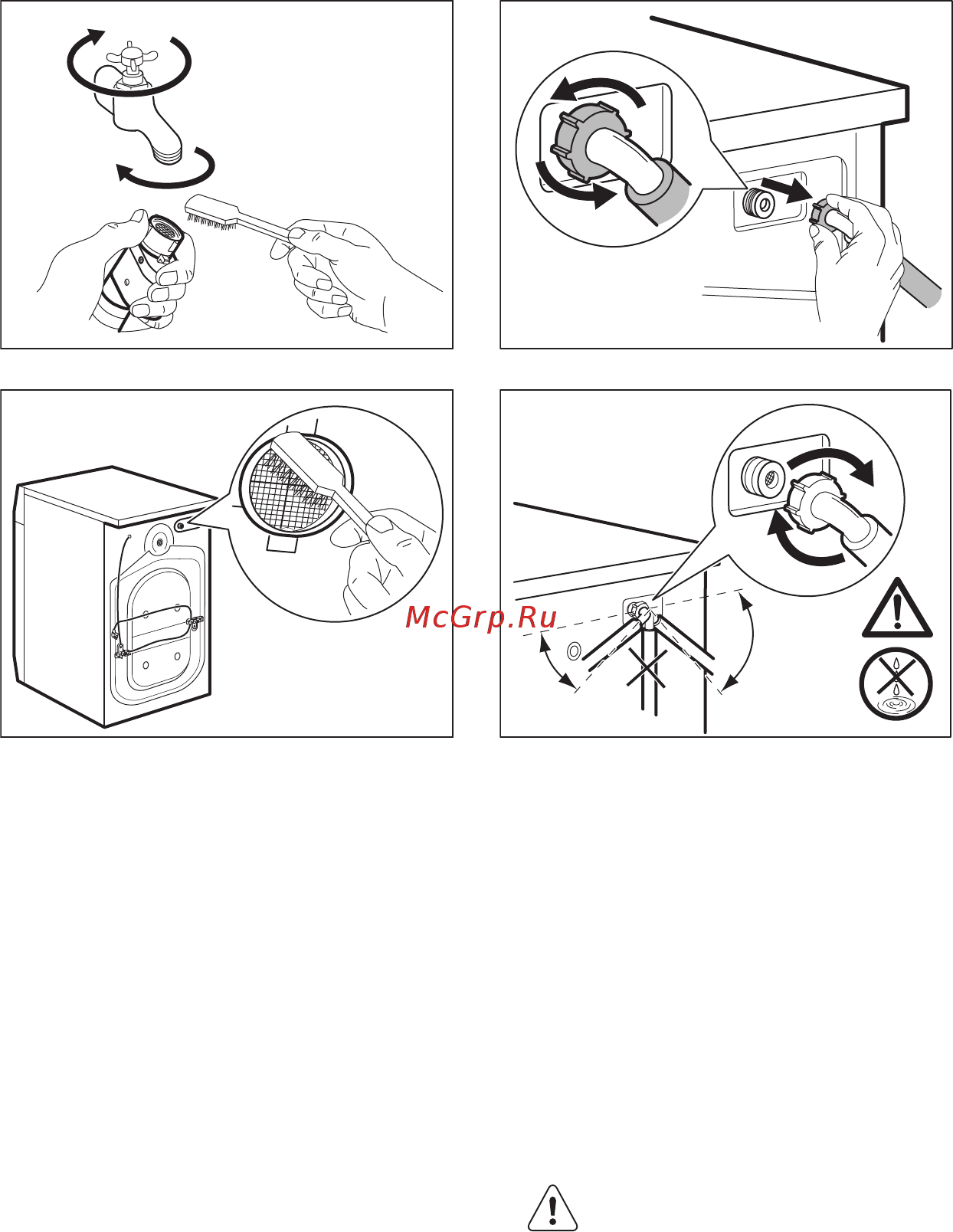 McGrp.Ru