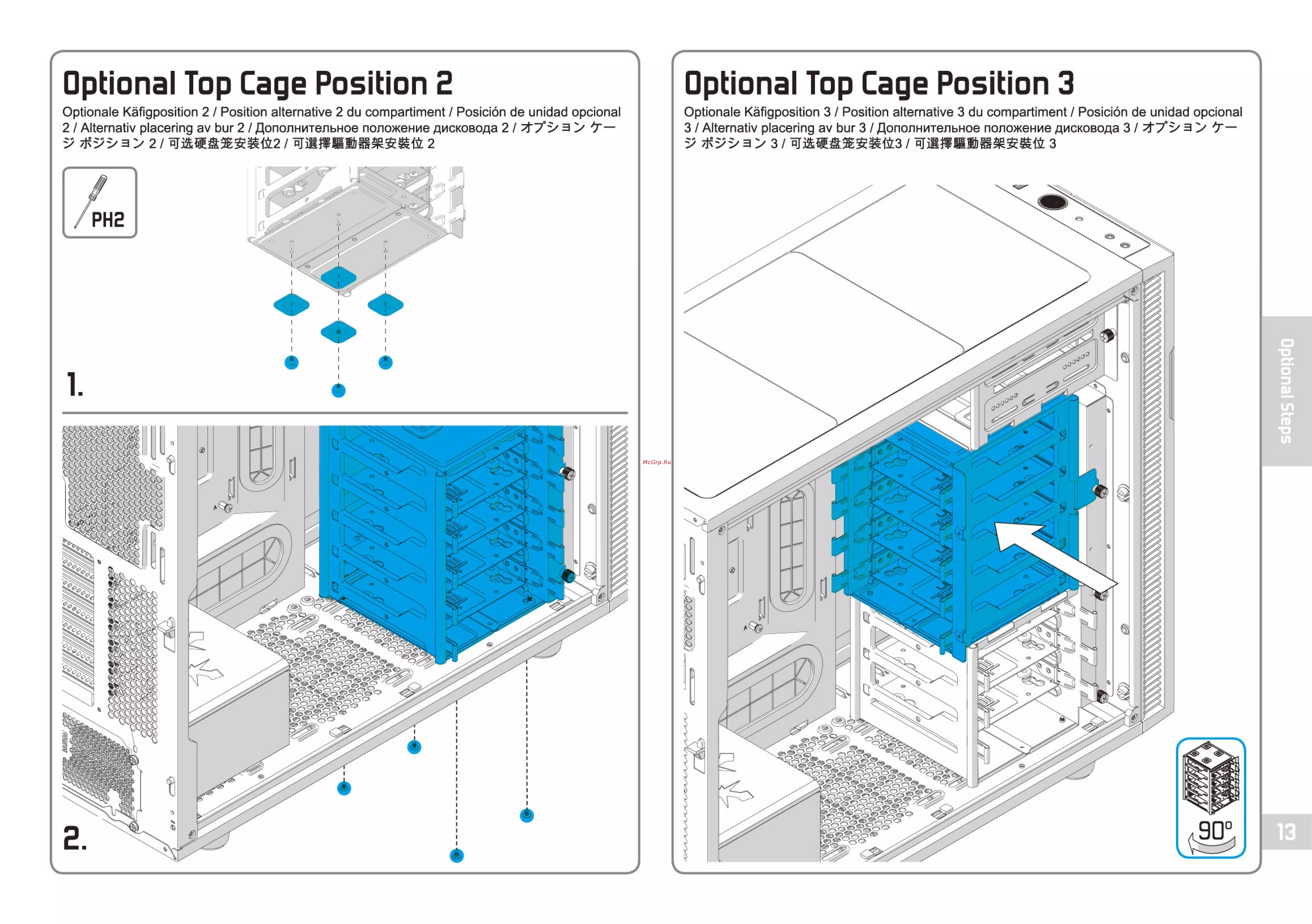 Optional Top Cage Position 2

Optionale Käfigposition 2 / Position alternative 2 du compartiment / Posición de unidad opcional 2 / Alternativ placering av bur 2 / Дополнительное положение дисковода 2 / オプション ケージ ポジション 2 / 可选硬盘笼安装位2 / 可選擇驅動器架安裝位 2

PH2

1.

2.

McGrp.Ru

Optional Top Cage Position 3

Optionale Käfigposition 3 / Position alternative 3 du compartiment / Posición de unidad opcional 3 / Alternativ placering av bur 3 / Дополнительное положение дисковода 3 / オプション ケージ ポジション 3 / 可选硬盘笼安装位3 / 可選擇驅動器架安裝位 3

90°

Optional Steps

13