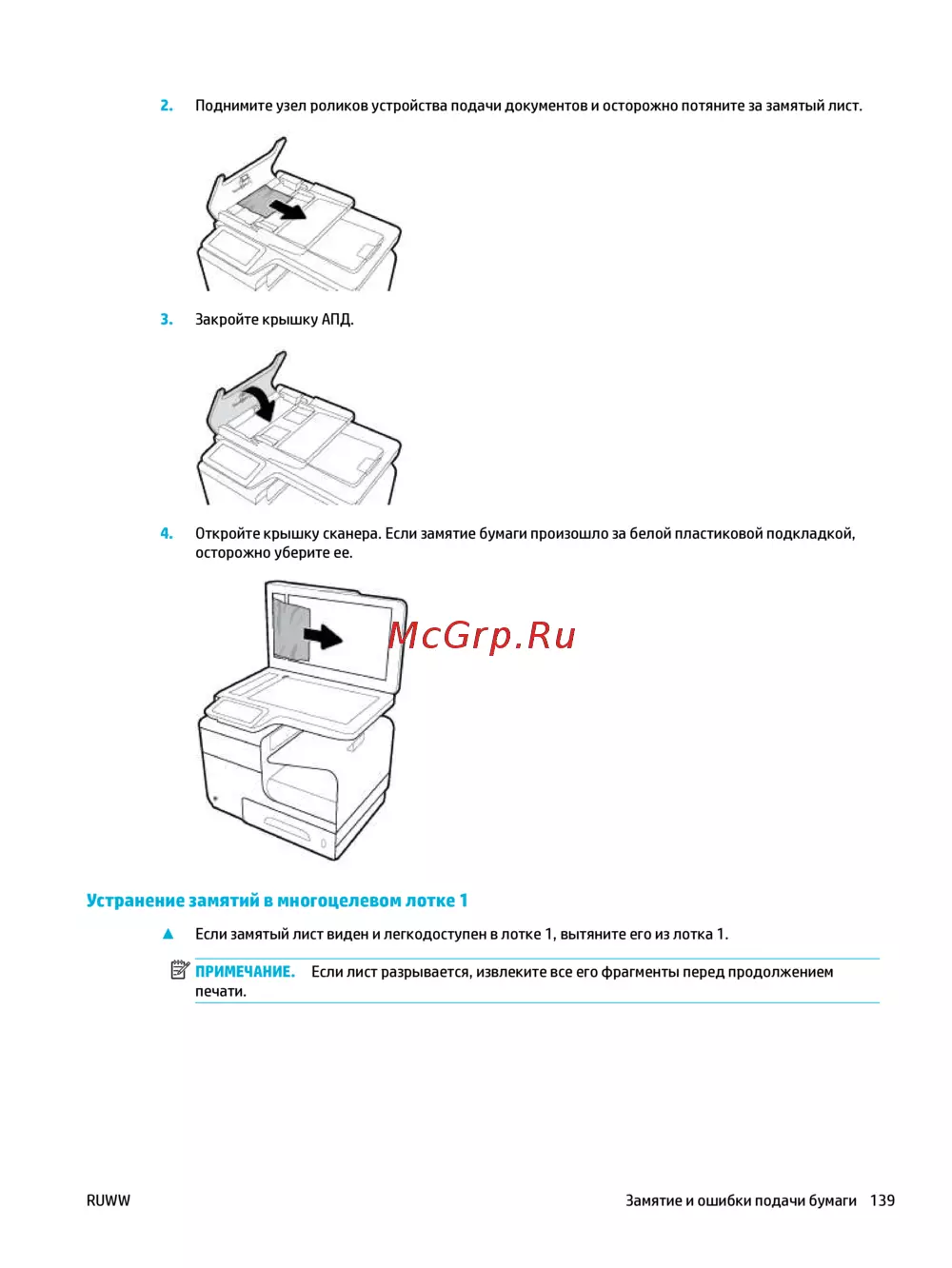 2. Поднимите узел роликов устройства подачи документов и осторожно потяните за замятый лист.

3. Закройте крышку АПД.

4. Откройте крышку сканера. Если замятие бумаги произошло за белой пластиковой подкладкой, осторожно уберите ее.

McGrp.Ru

Устранение замятий в многоцелевом лотке 1

▲ Если замятый лист виден и легкодоступен в лотке 1, вытяните его из лотка 1.

ПРИМЕЧАНИЕ. Если лист разрывается, извлеките все его фрагменты перед продолжением печати.

RUWW

Замятие и ошибки подачи бумаги 139