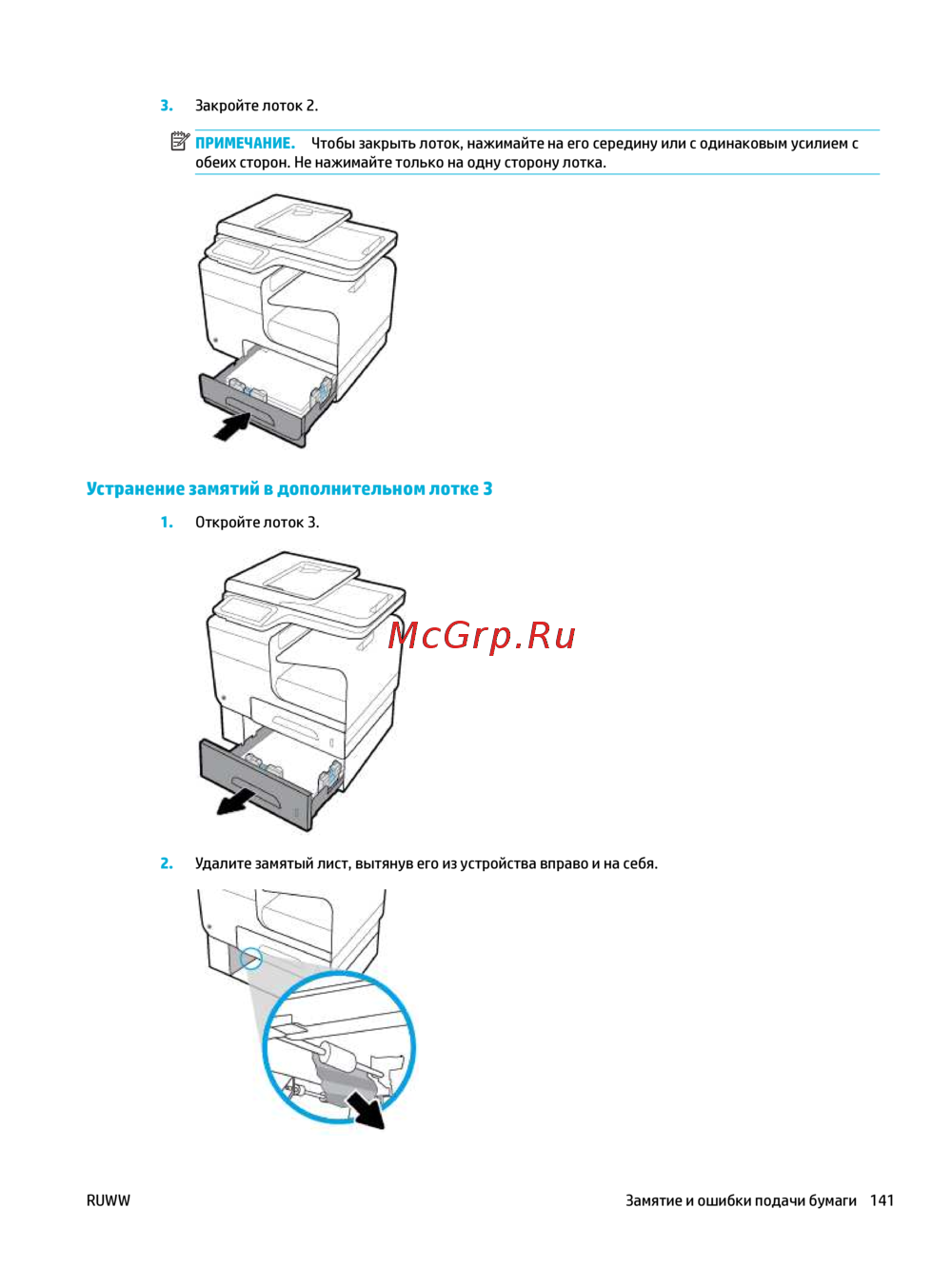 3. Закройте лоток 2.

ПРИМЕЧАНИЕ. Чтобы закрыть лоток, нажимайте на его середину или с одинаковым усилием с обеих сторон. Не нажимайте только на одну сторону лотка.

Устранение замятий в дополнительном лотке 3

1. Откройте лоток 3.

McGrp.Ru

2. Удалите замятый лист, вытянув его из устройства вправо и на себя.

RUWW

Замятие и ошибки подачи бумаги 141