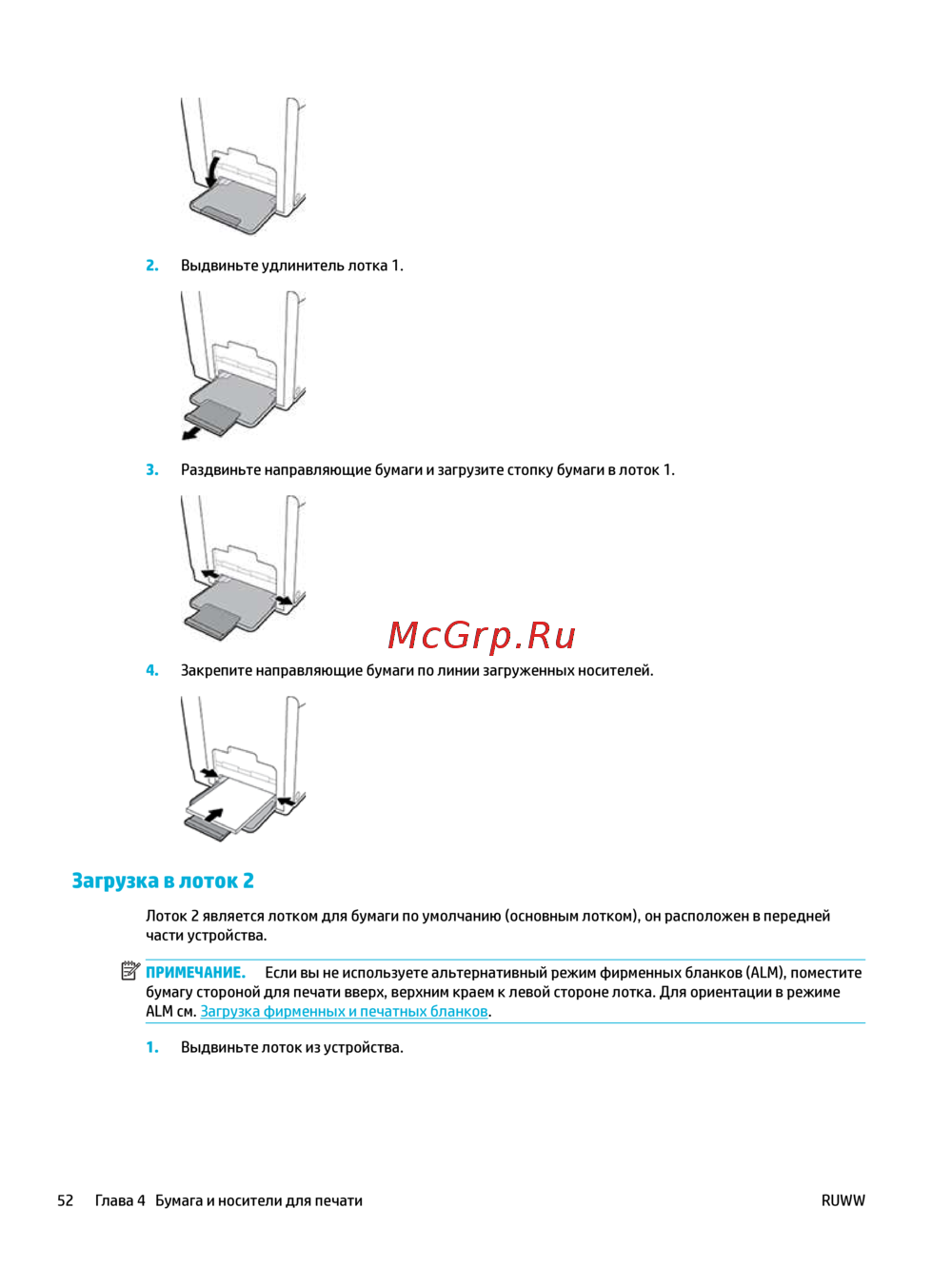 2. Выдвиньте удлинитель лотка 1.

3. Раздвиньте направляющие бумаги и загрузите стопку бумаги в лоток 1.

McGrp.Ru

4. Закрепите направляющие бумаги по линии загруженных носителей.

Загрузка в лоток 2

Лоток 2 является лотком для бумаги по умолчанию (основным лотком), он расположен в передней части устройства.

ПРИМЕЧАНИЕ. Если вы не используете альтернативный режим фирменных бланков (ALM), поместите бумагу стороной для печати вверх, верхним краем к левой стороне лотка. Для ориентации в режиме ALM см. Загрузка фирменных и печатных бланков.

1. Выдвиньте лоток из устройства.

52 Глава 4 Бумага и носители для печати RUWW