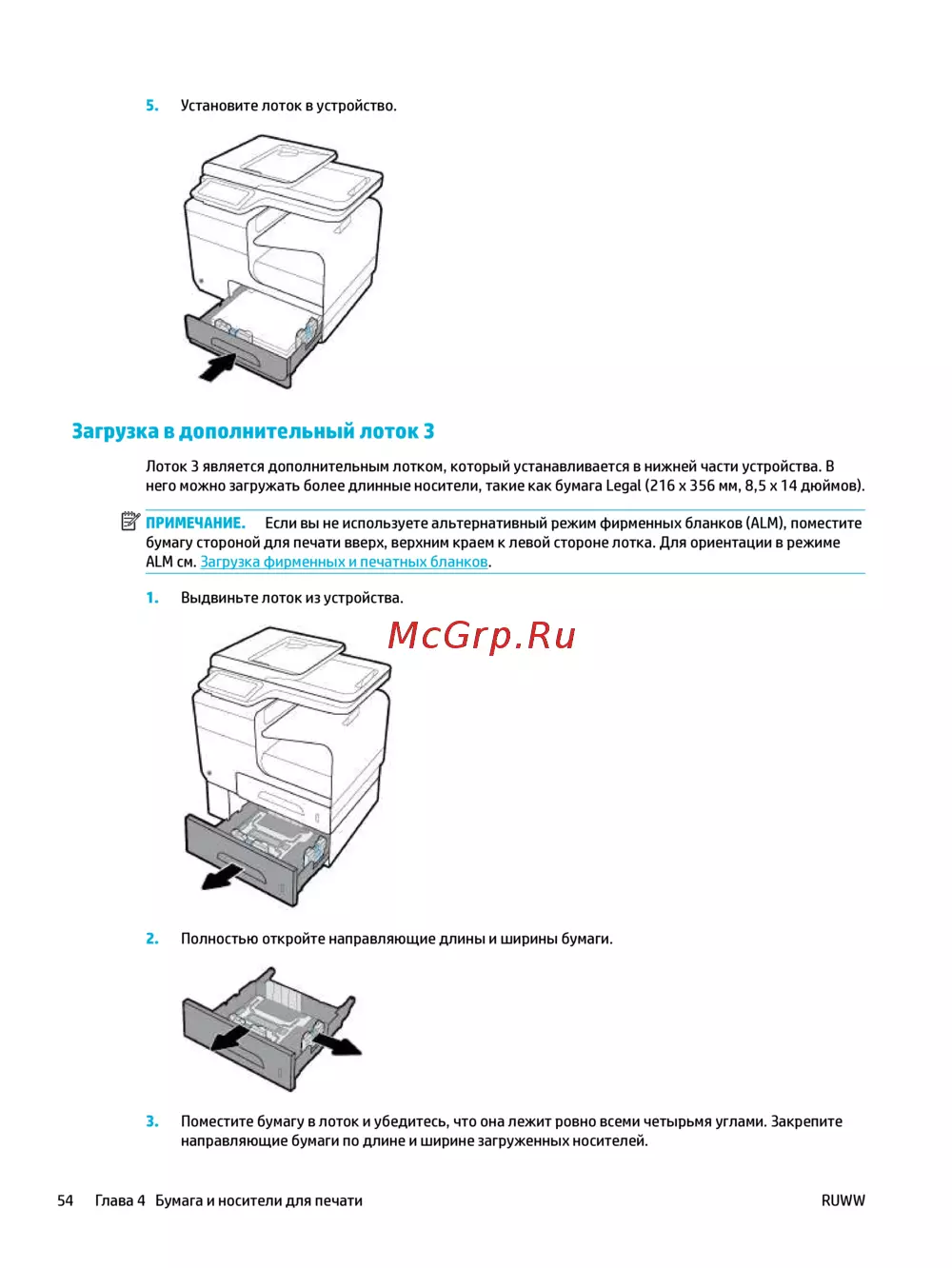 5. Установите лоток в устройство.

Загрузка в дополнительный лоток 3

Лоток 3 является дополнительным лотком, который устанавливается в нижней части устройства. В него можно загружать более длинные носители, такие как бумага Legal (216 x 356 мм, 8,5 x 14 дюймов).

ПРИМЕЧАНИЕ. Если вы не используете альтернативный режим фирменных бланков (ALM), поместите бумагу стороной для печати вверх, верхним краем к левой стороне лотка. Для ориентации в режиме ALM см. Загрузка фирменных и печатных бланков.

1. Выдвиньте лоток из устройства.

McGrp.Ru

2. Полностью откройте направляющие длины и ширины бумаги.

3. Поместите бумагу в лоток и убедитесь, что она лежит ровно всеми четырьмя углами. Закрепите направляющие бумаги по длине и ширине загруженных носителей.

54 Глава 4 Бумага и носители для печати RUWW